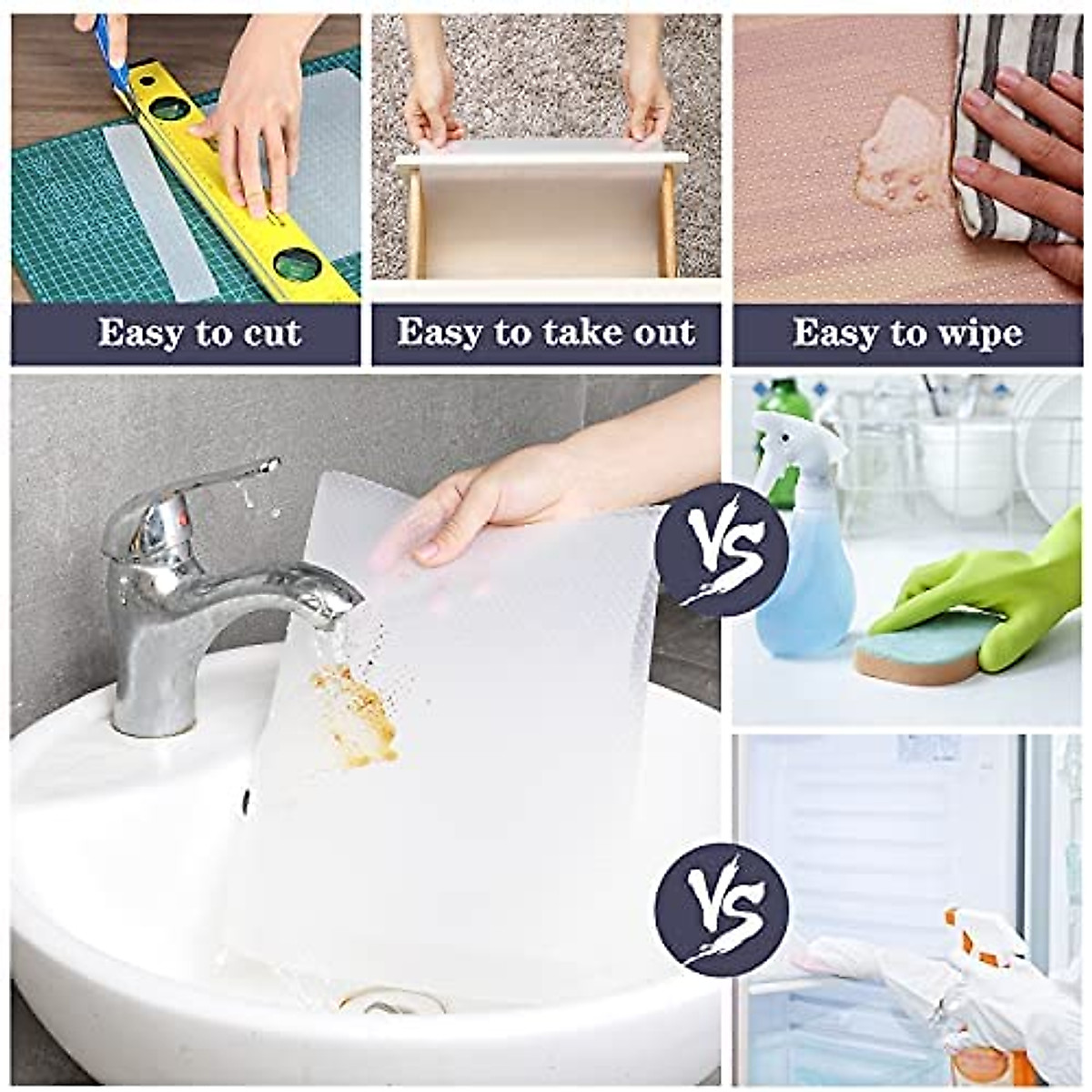 Easy to cut

Easy to take out

Easy to wipe

VS

VS