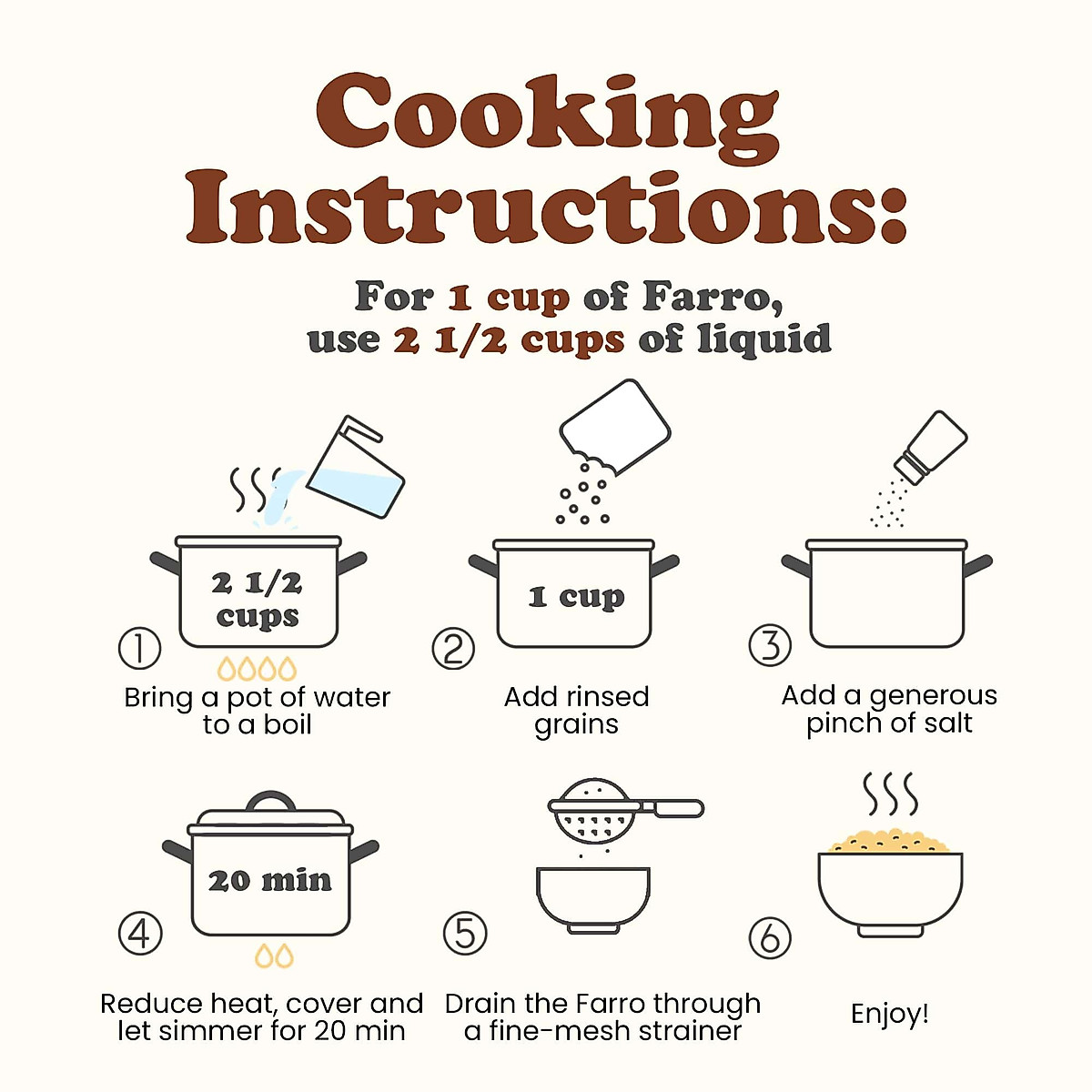 Cooking Instructions:

For 1 cup of Farro, use 2 1/2 cups of liquid

2 1/2 cups

① Bring a pot of water to a boil

1 cup

② Add rinsed grains

③ Add a generous pinch of salt

20 min

④ Reduce heat, cover and let simmer for 20 min

⑤ Drain the Farro through a fine-mesh strainer

⑥ Enjoy!