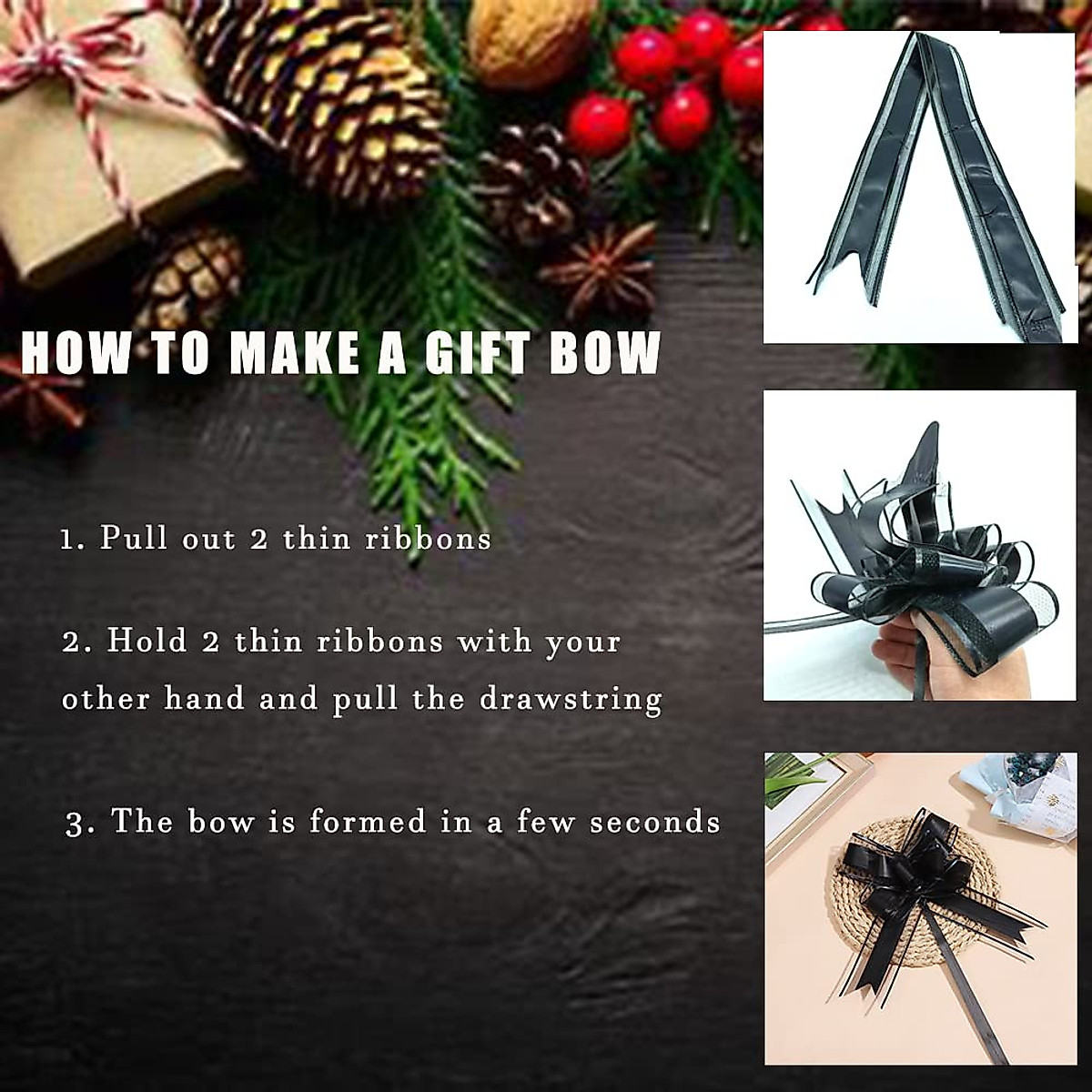 HOW TO MAKE A GIFT BOW

1. Pull out 2 thin ribbons

2. Hold 2 thin ribbons with your other hand and pull the drawstring

3. The bow is formed in a few seconds