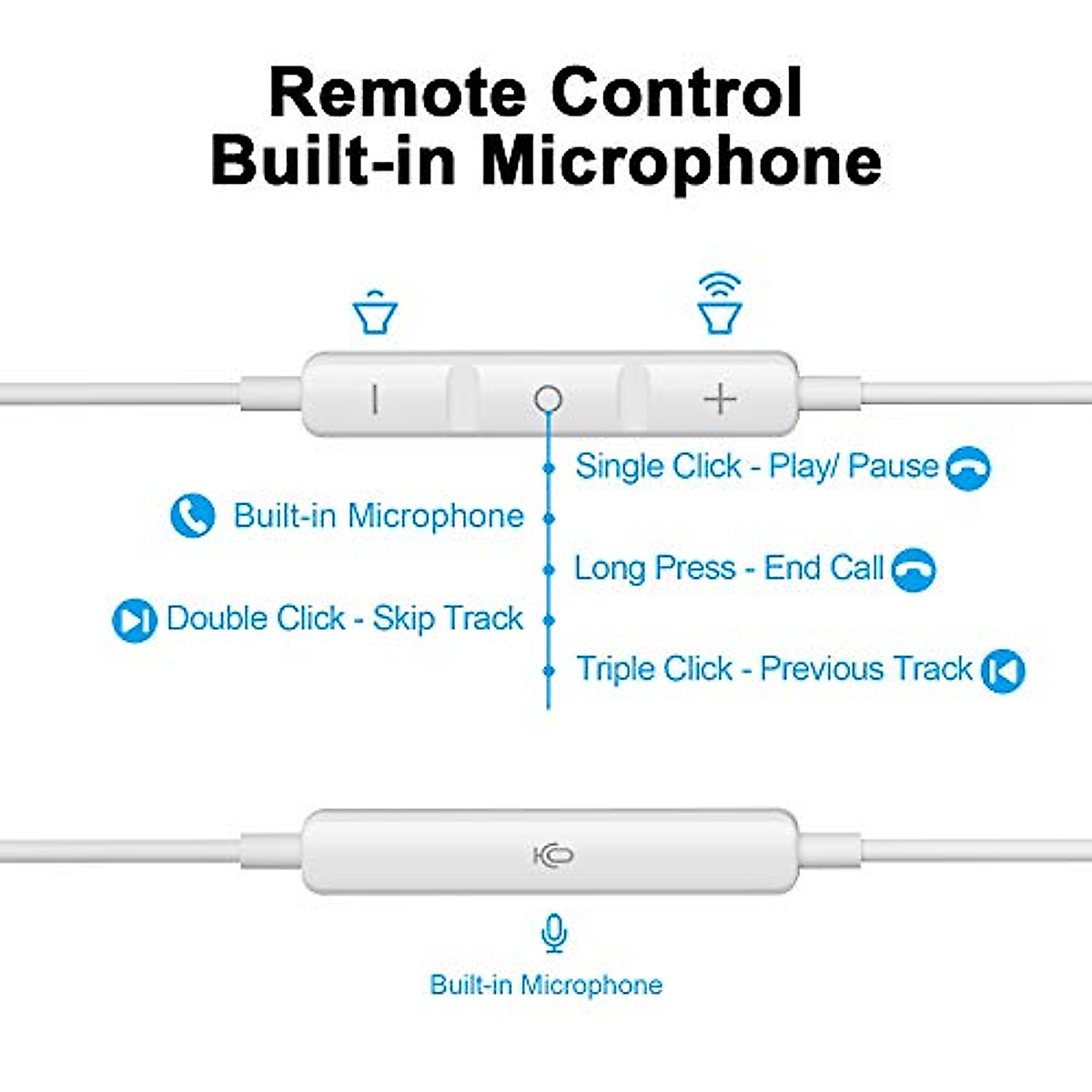 Remote Control
Built-in Microphone

Single Click - Play/ Pause

Built-in Microphone

Long Press - End Call

Double Click - Skip Track

Triple Click - Previous Track

Built-in Microphone