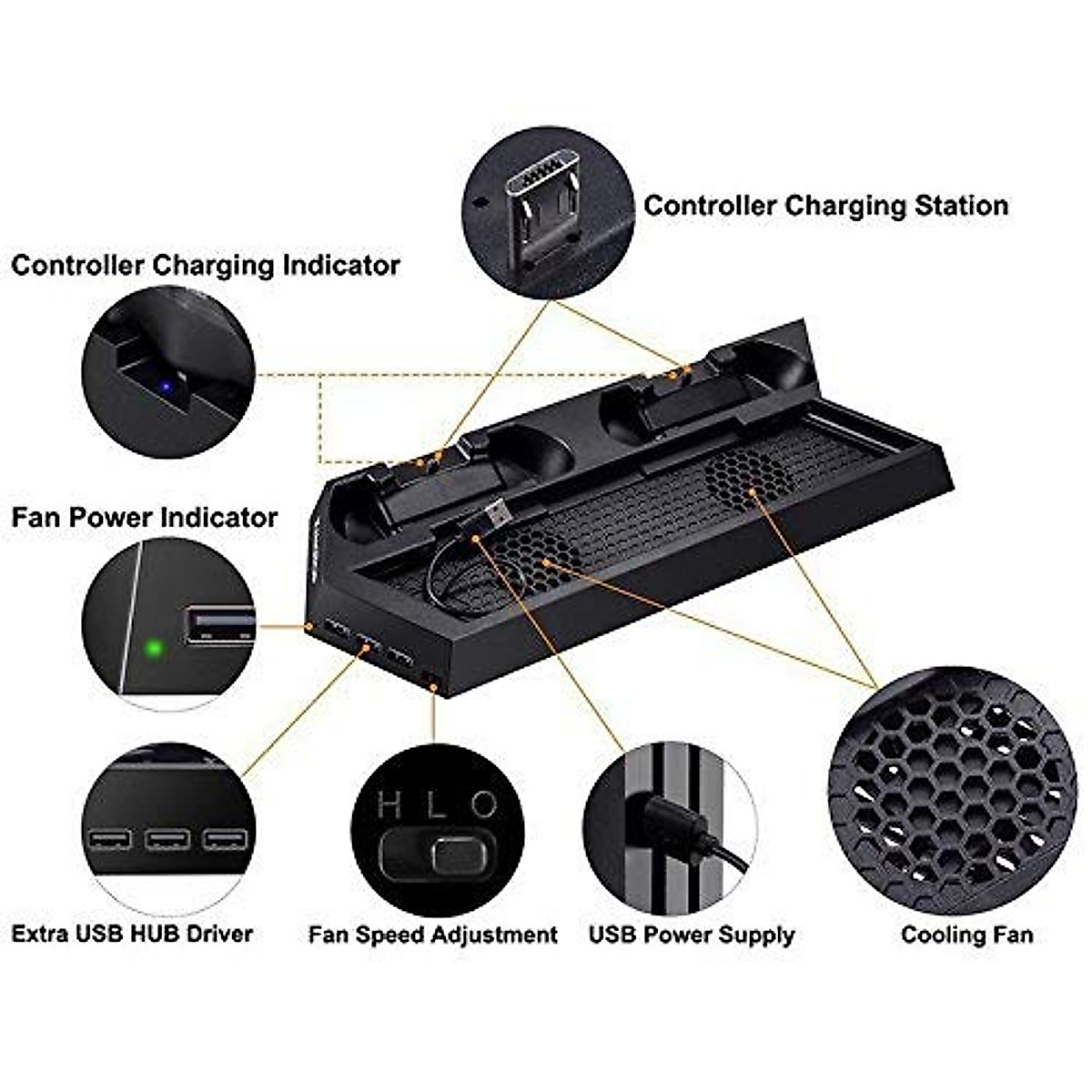 Controller Charging Station

Controller Charging Indicator

Fan Power Indicator

H L O

Extra USB HUB Driver

Fan Speed Adjustment

USB Power Supply

Cooling Fan