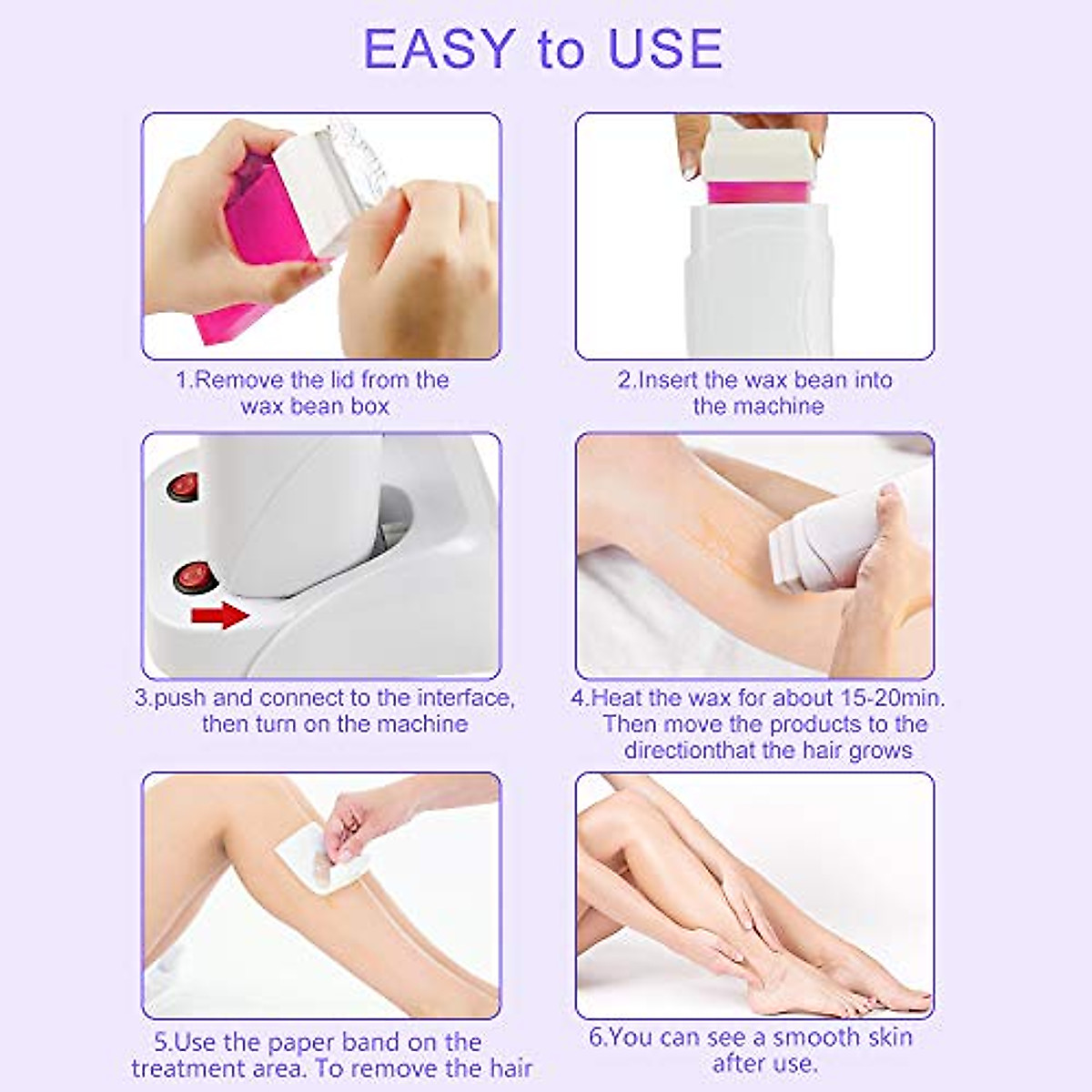 EASY to USE

1.Remove the lid from the wax bean box

2.Insert the wax bean into the machine

3.push and connect to the interface, then turn on the machine

4.Heat the wax for about 15-20min. Then move the products to the directionthat the hair grows

5.Use the paper band on the treatment area. To remove the hair

6.You can see a smooth skin after use.