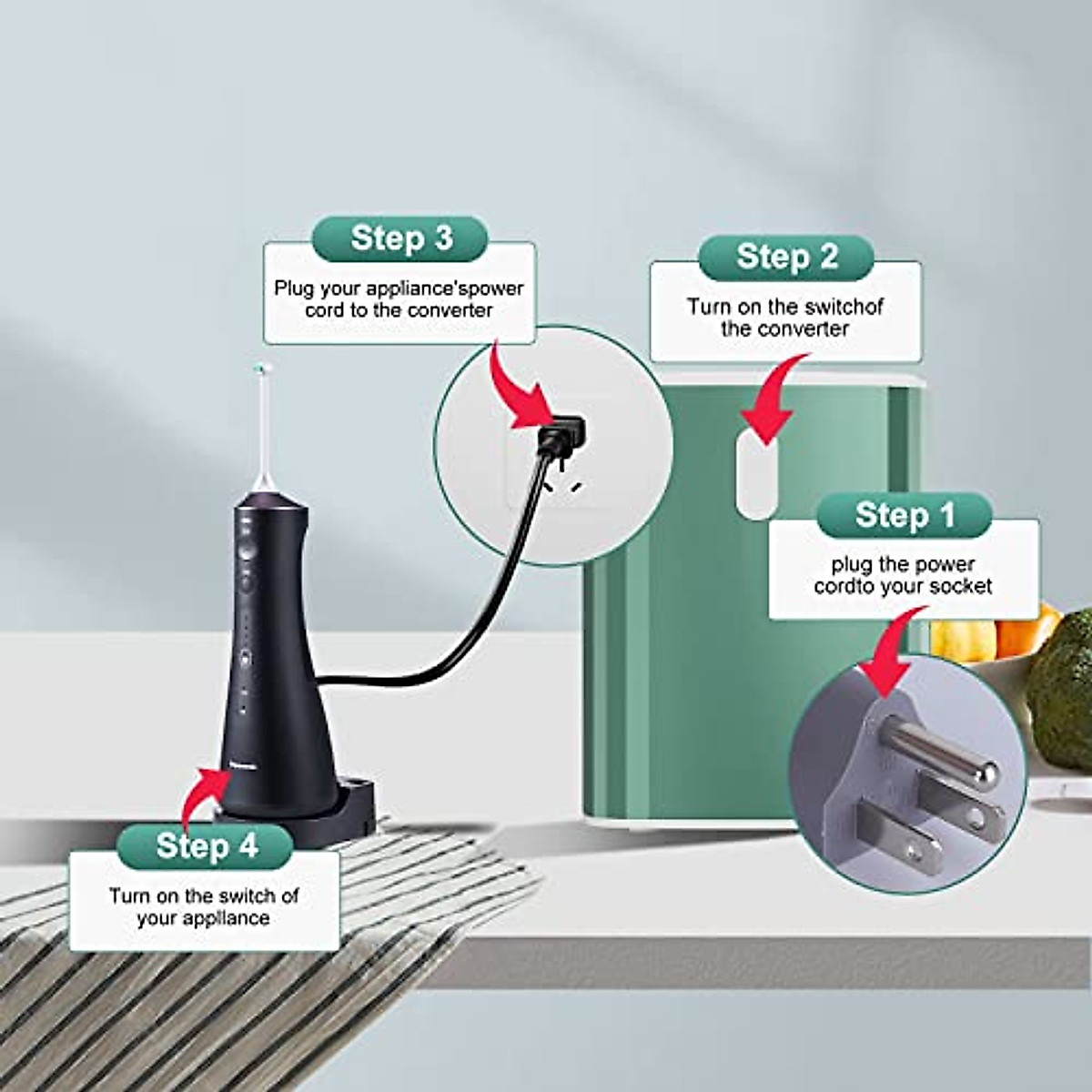 Step 3
Plug your appliance'spower cord to the converter

Step 2
Turn on the switchof the converter

Step 1
plug the power cordto your socket

Step 4
Turn on the switch of your appliance