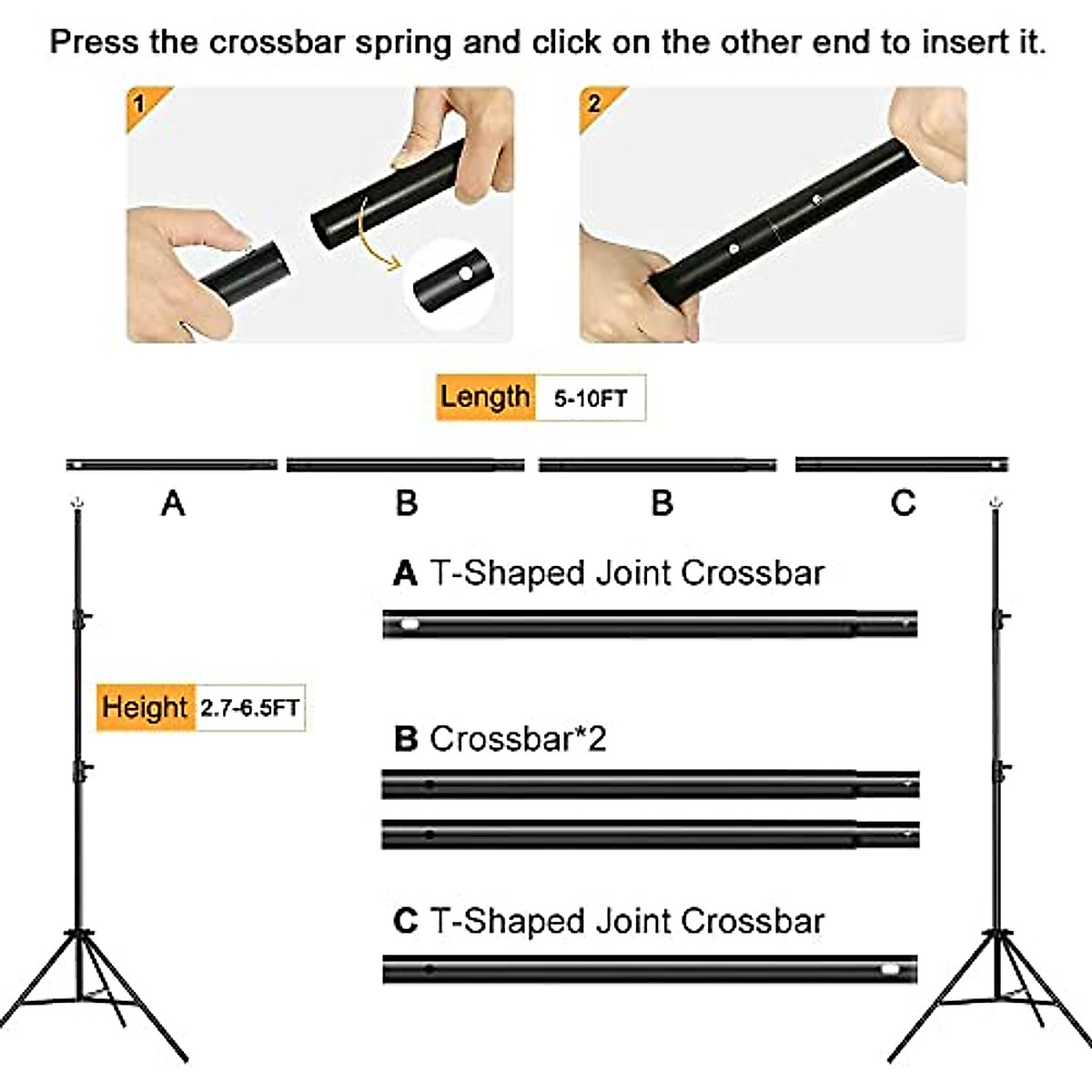 Press the crossbar spring and click on the other end to insert it.

1

2

Length 5-10FT

A B B C

A T-Shaped Joint Crossbar

Height 2.7-6.5FT

B Crossbar*2

C T-Shaped Joint Crossbar