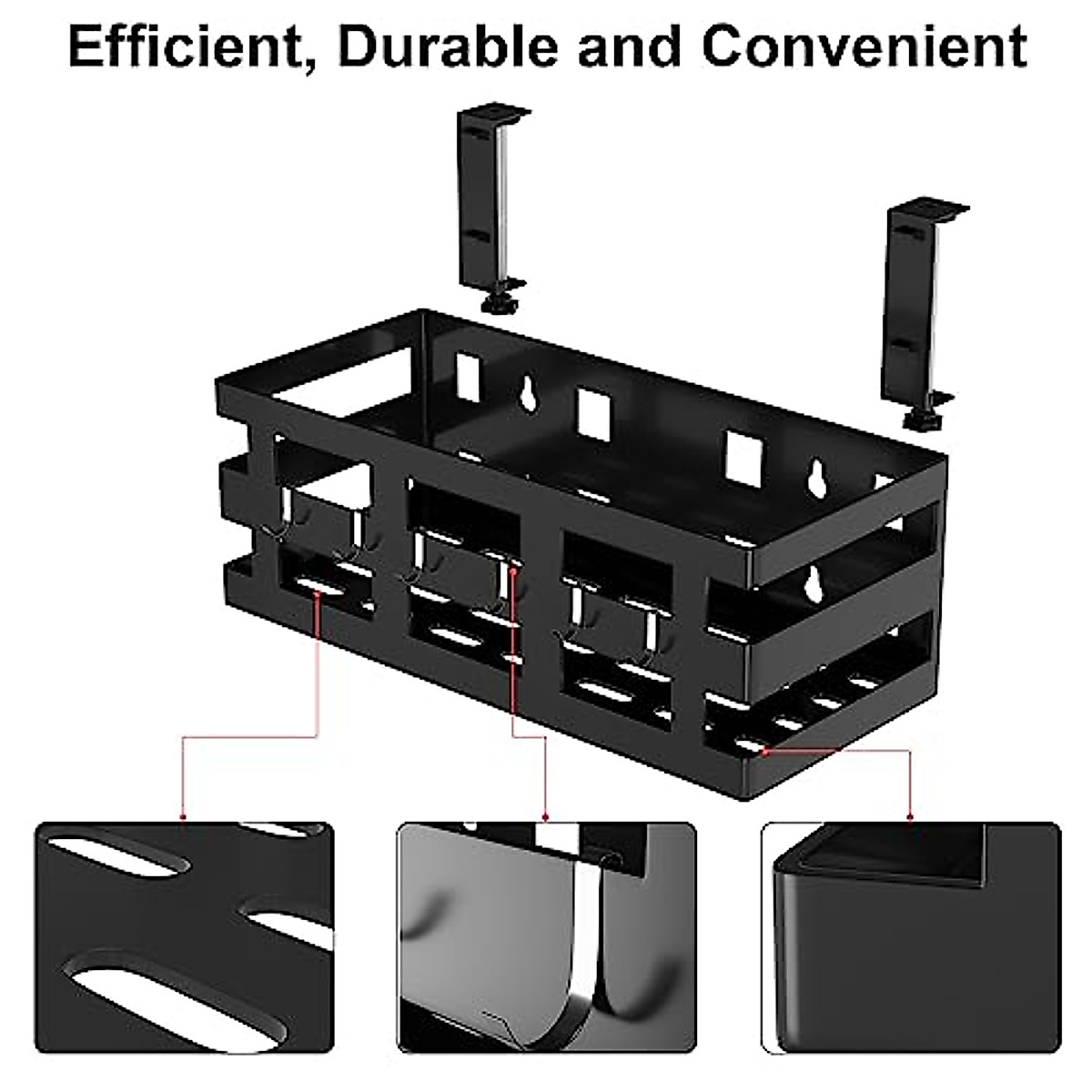 Efficient, Durable and Convenient