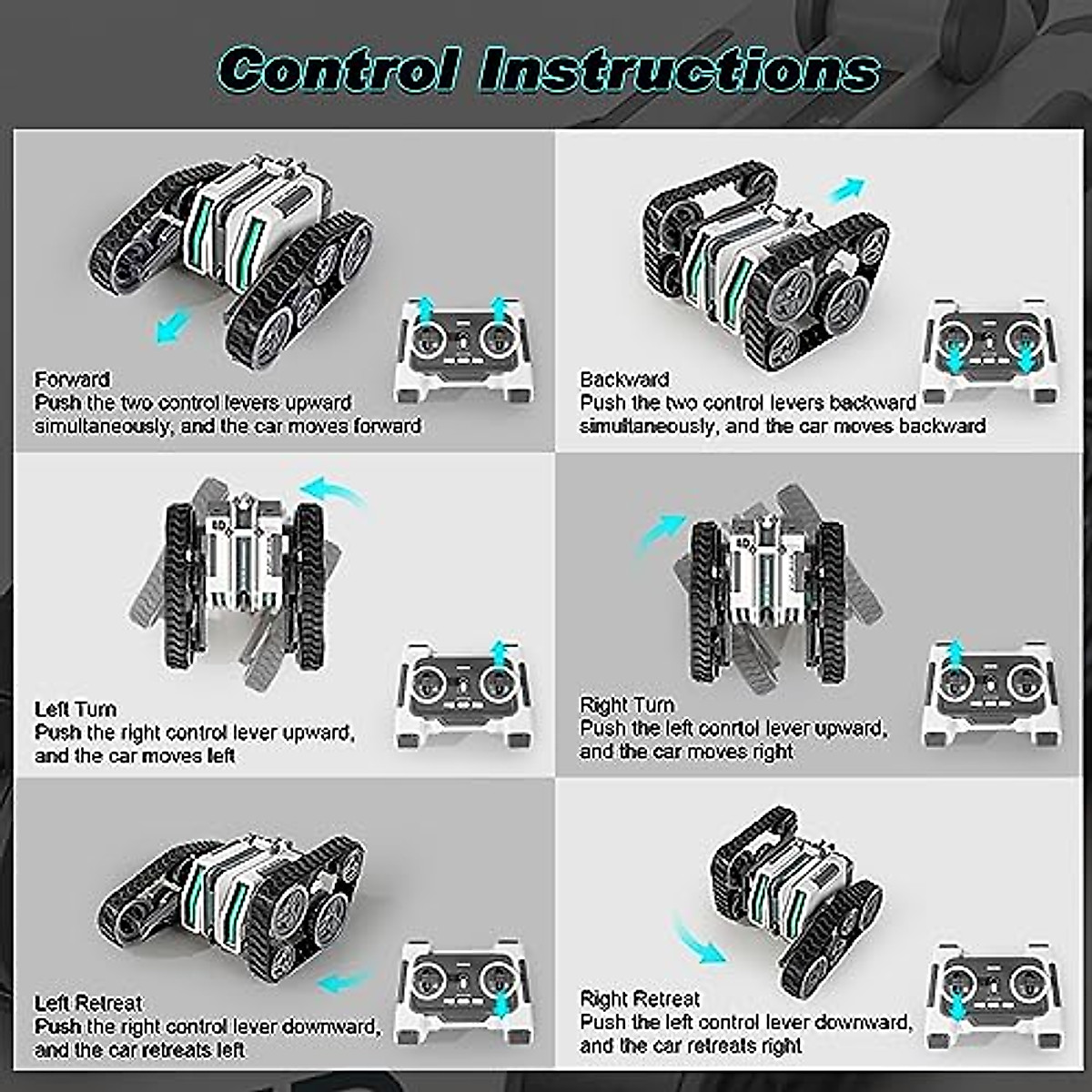 Control Instructions

Forward
Push the two control levers upward simultaneously, and the car moves forward

Backward
Push the two control levers backward simultaneously, and the car moves backward

Left Turn
Push the right control lever upward, and the car moves left

Right Turn
Push the left conrtol lever upward, and the car moves right

Left Retreat
Push the right control lever downward, and the car retreats left

Right Retreat
Push the left control lever downward, and the car retreats right