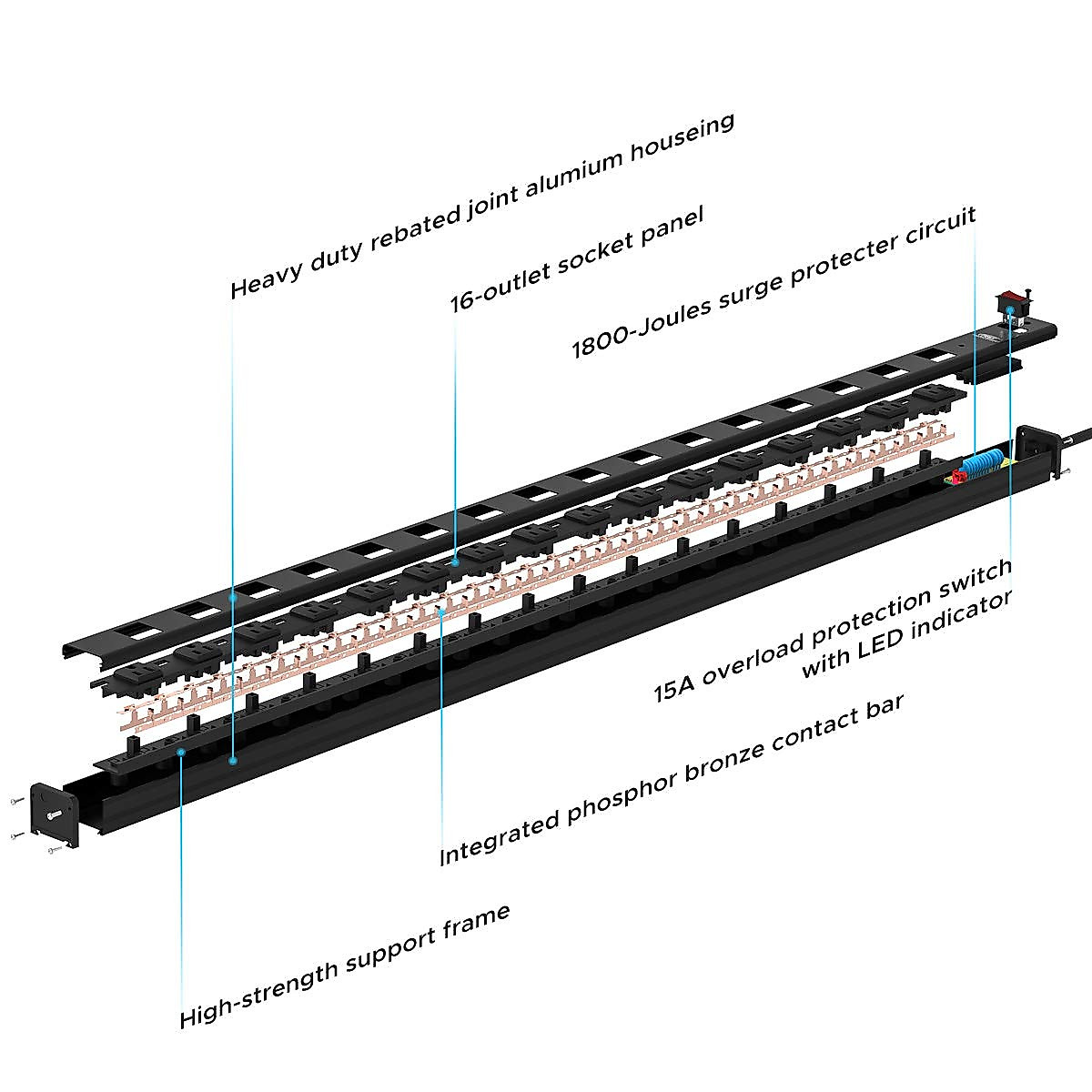 Heavy duty rebated joint alumium houseing

16-outlet socket panel

1800-Joules surge protecter circuit

15A overload protection switch with LED indicator

Integrated phosphor bronze contact bar

High-strength support frame