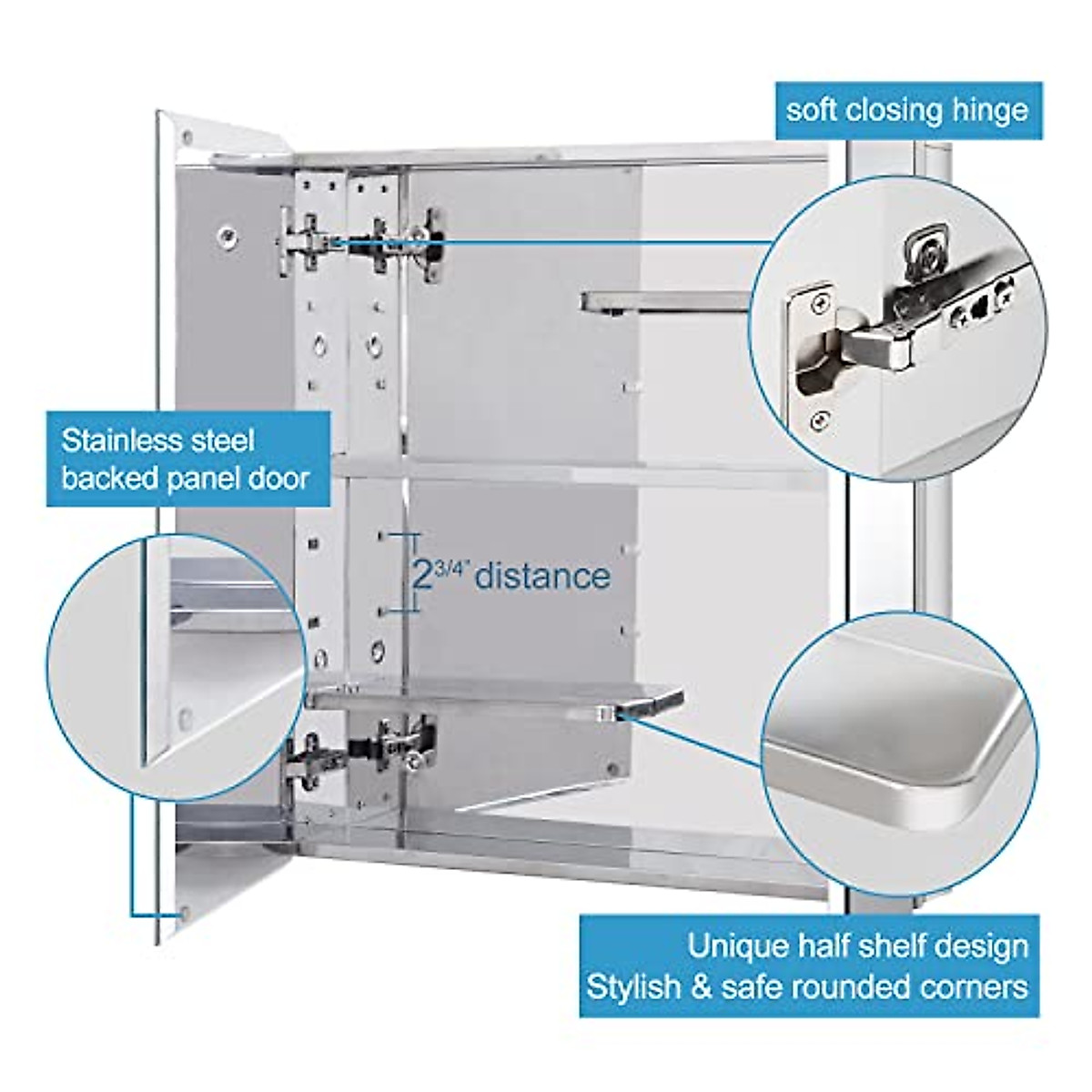 soft closing hinge

Stainless steel backed panel door

$2^{3/4"}$ distance

Unique half shelf design
Stylish & safe rounded corners