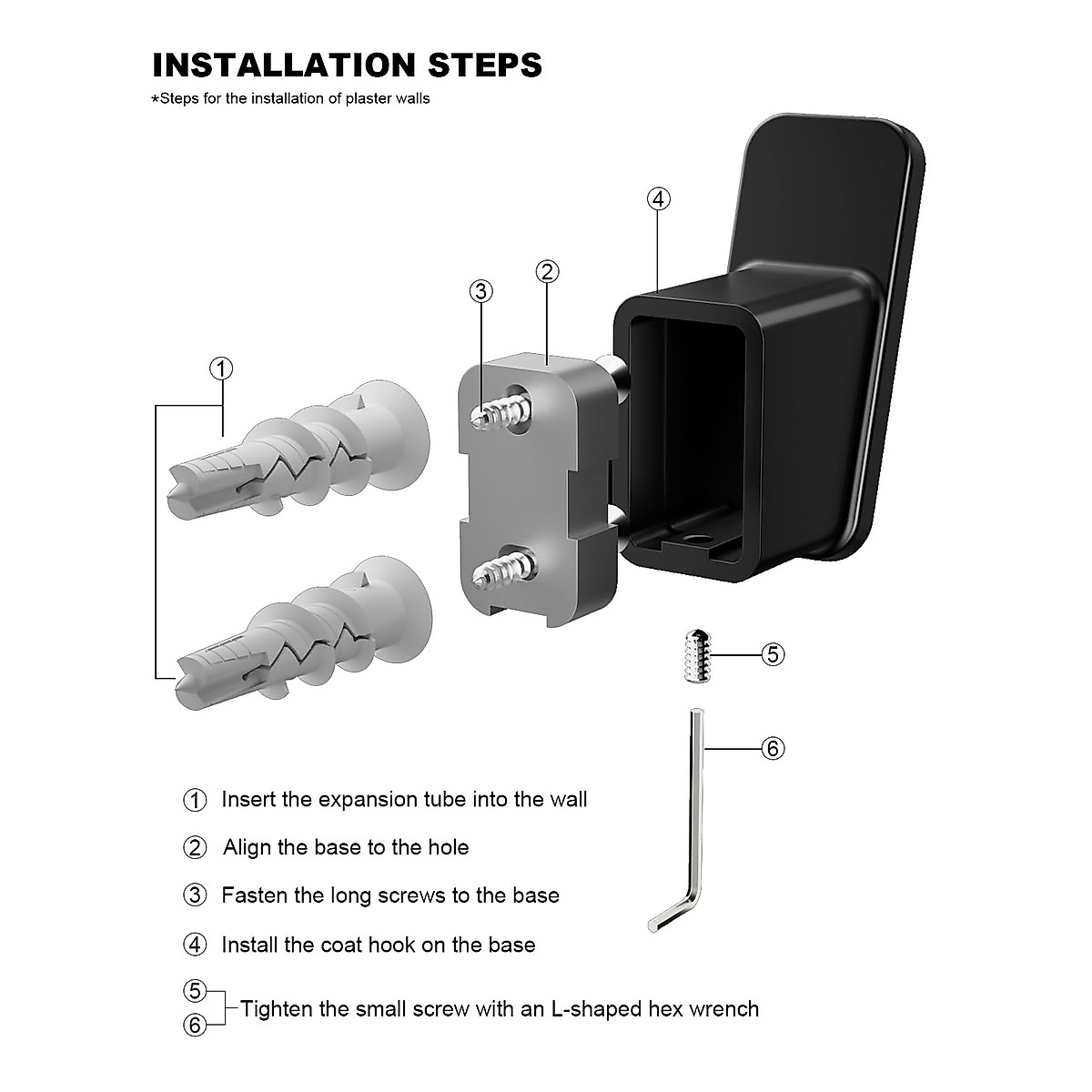 INSTALLATION STEPS
*Steps for the installation of plaster walls

④
③ ②
①
⑤
⑥

① Insert the expansion tube into the wall

② Align the base to the hole

③ Fasten the long screws to the base

④ Install the coat hook on the base

⑤
⑥ Tighten the small screw with an L-shaped hex wrench