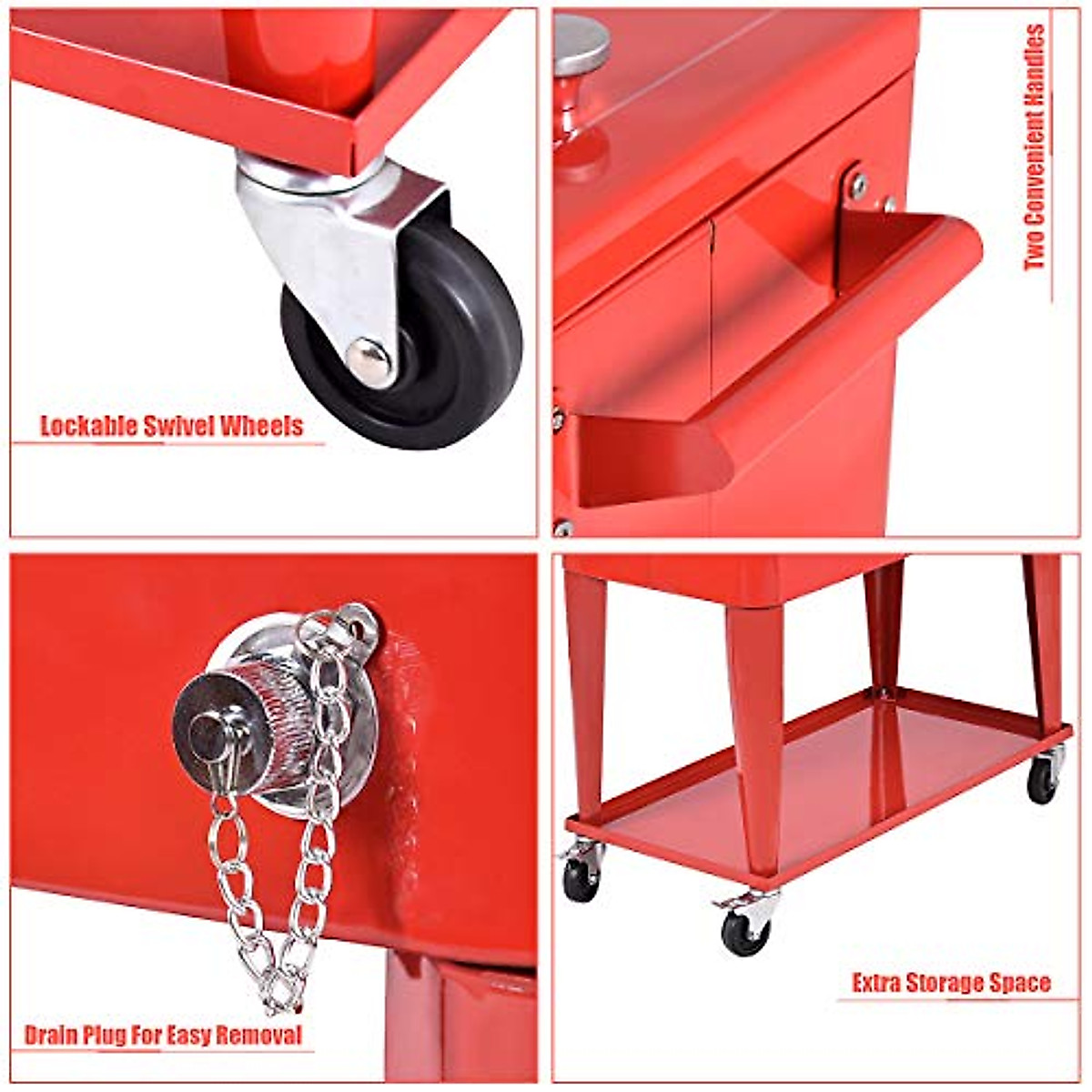 Lockable Swivel Wheels

Two Convenient Handles

Drain Plug For Easy Removal

Extra Storage Space