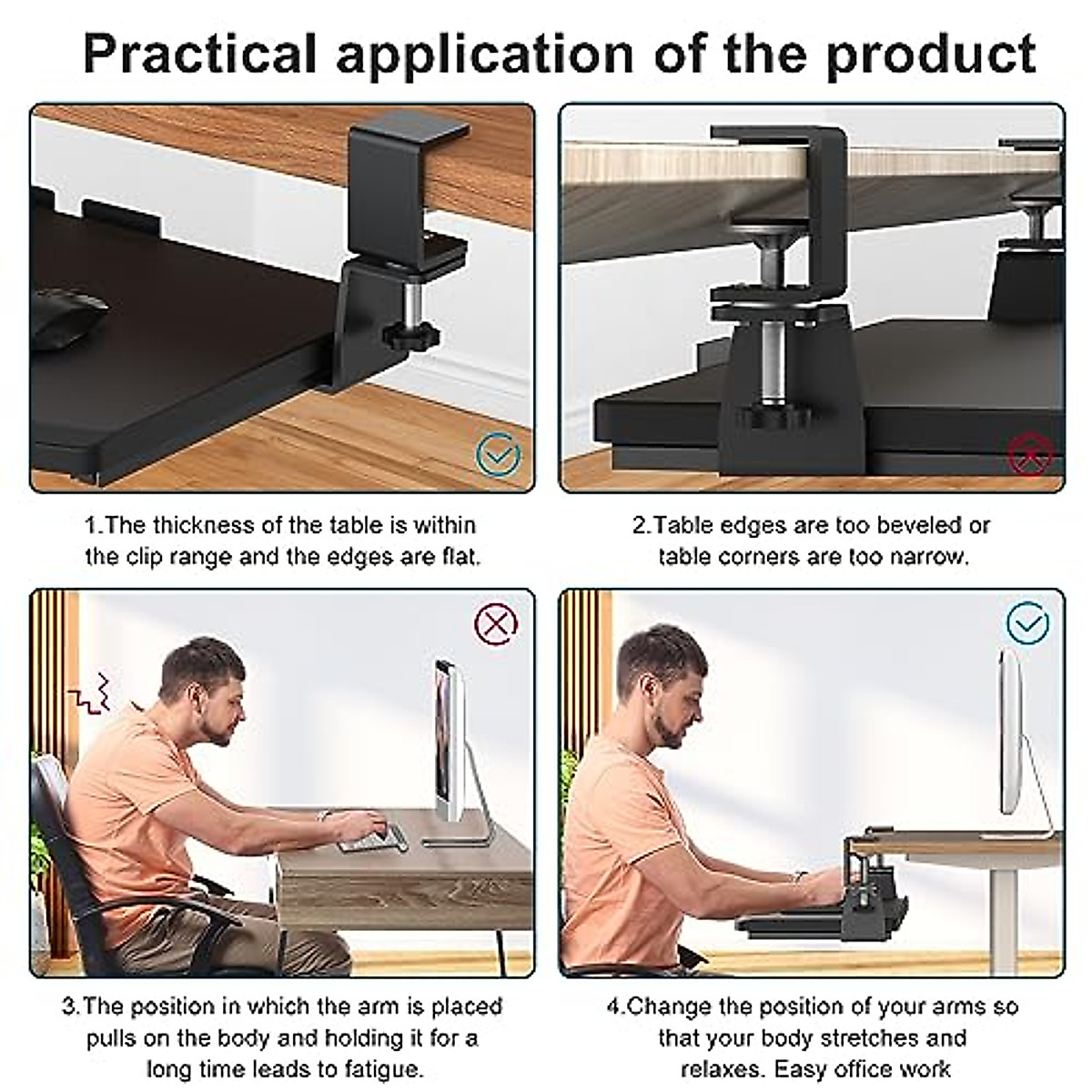 Practical application of the product

1.The thickness of the table is within the clip range and the edges are flat.

2.Table edges are too beveled or table corners are too narrow.

3.The position in which the arm is placed pulls on the body and holding it for a long time leads to fatigue.

4.Change the position of your arms so that your body stretches and relaxes. Easy office work