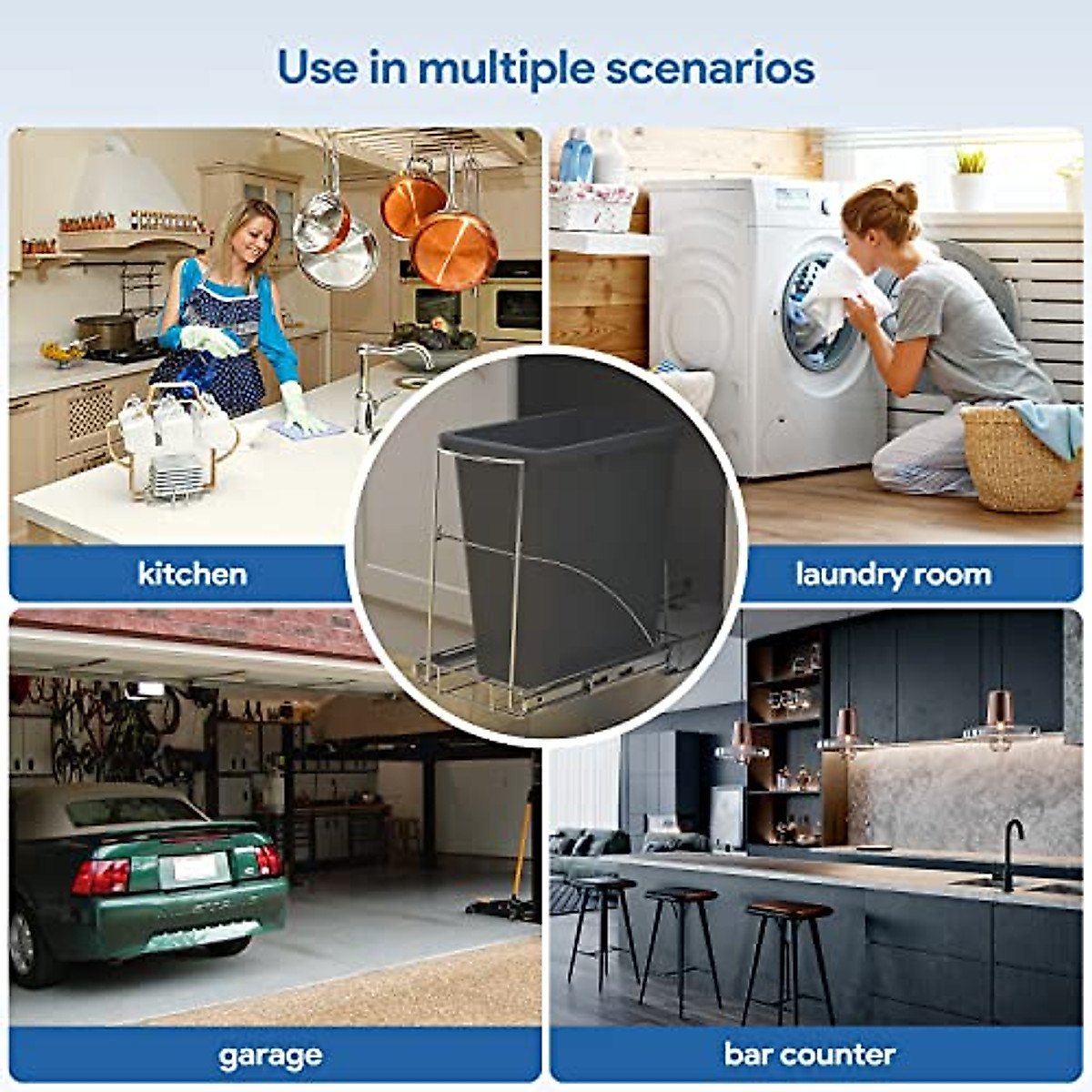 Use in multiple scenarios

kitchen

laundry room

garage

bar counter