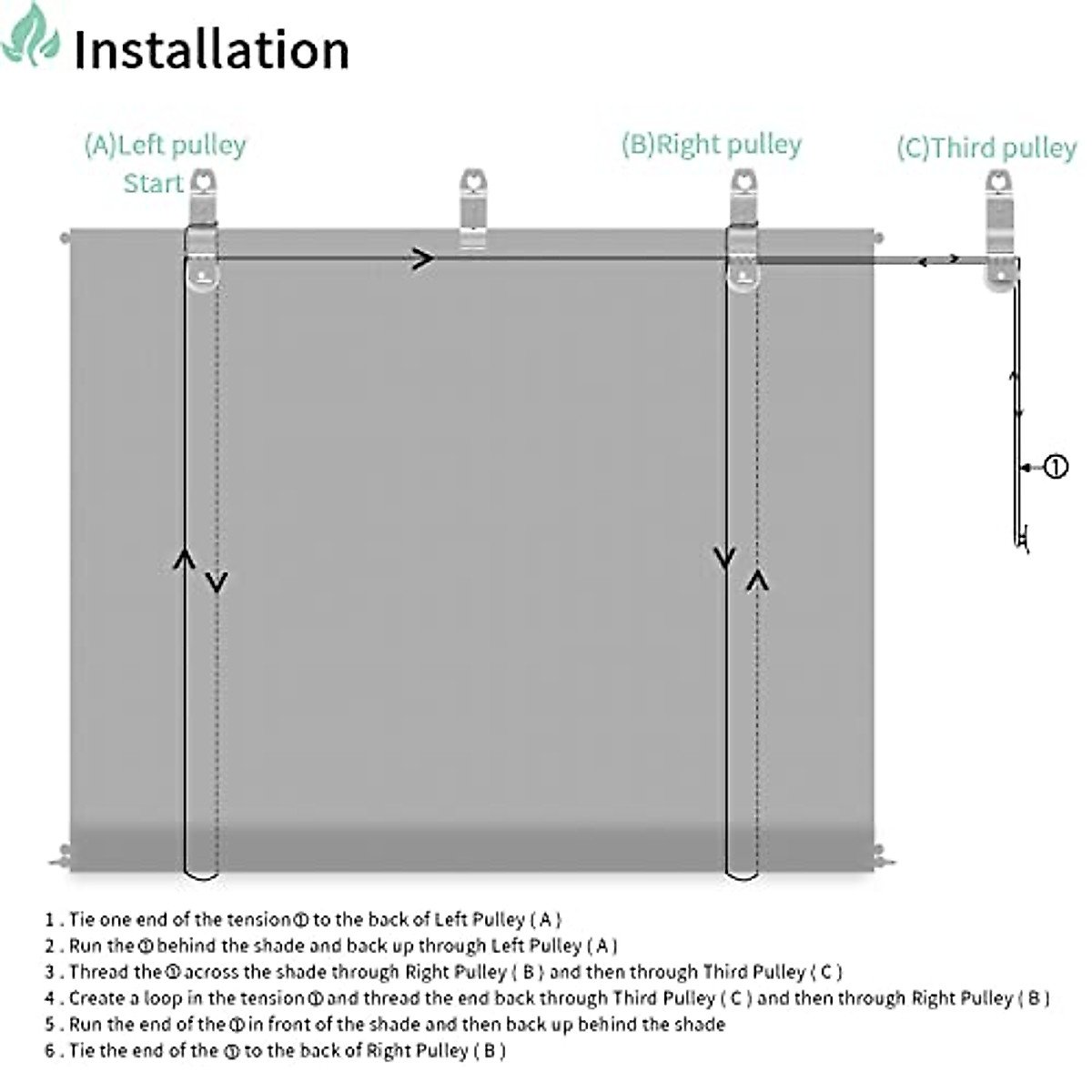 Installation

(A)Left pulley
Start

(B)Right pulley

(C)Third pulley

①

1 . Tie one end of the tension① to the back of Left Pulley ( A )
2 . Run the ① behind the shade and back up through Left Pulley ( A )
3 . Thread the ① across the shade through Right Pulley ( B ) and then through Third Pulley ( C )
4 . Create a loop in the tension ① and thread the end back through Third Pulley ( C ) and then through Right Pulley ( B )
5 . Run the end of the ① in front of the shade and then back up behind the shade
6 . Tie the end of the ① to the back of Right Pulley ( B )