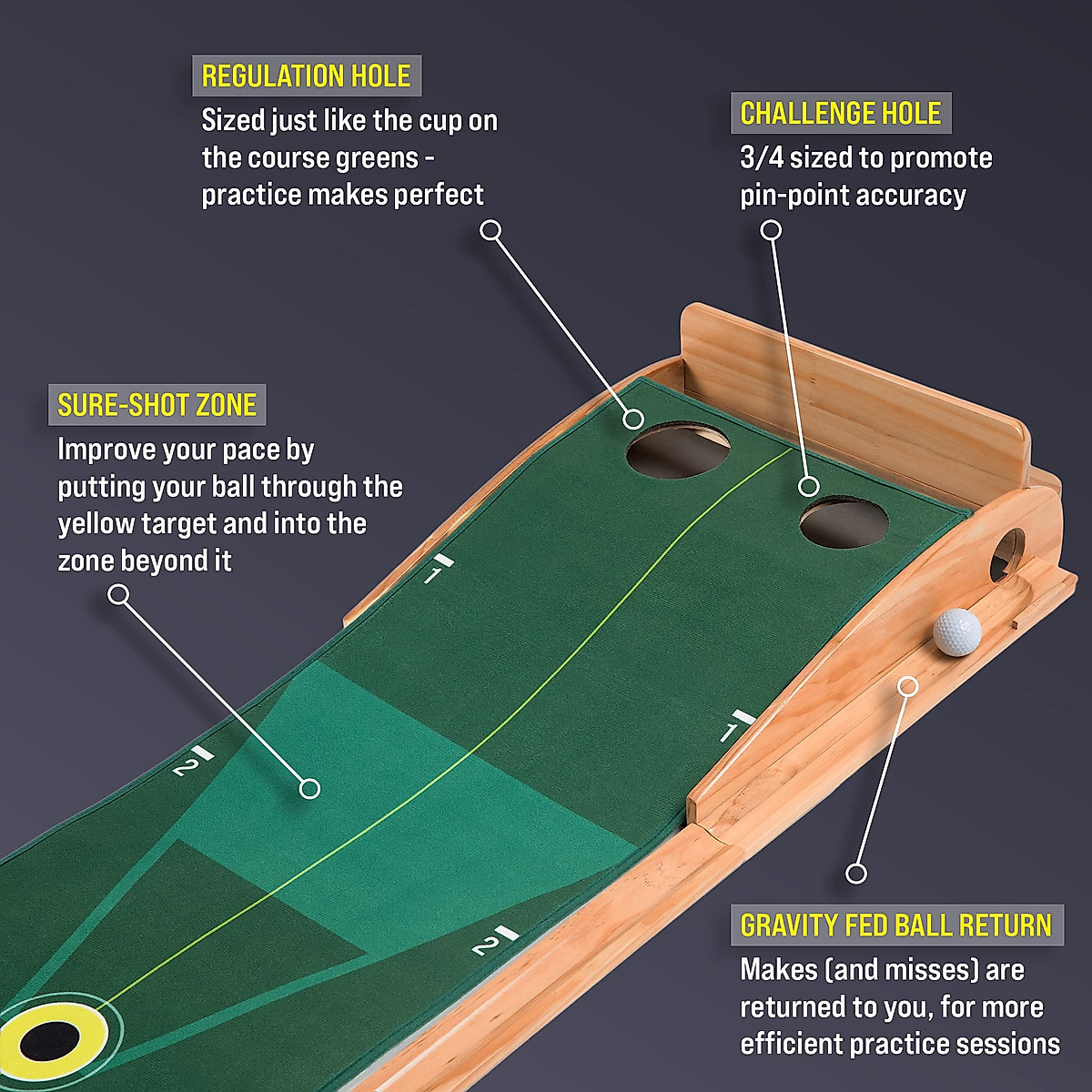 REGULATION HOLE
Sized just like the cup on the course greens - practice makes perfect

CHALLENGE HOLE
3/4 sized to promote pin-point accuracy

SURE-SHOT ZONE
Improve your pace by putting your ball through the yellow target and into the zone beyond it

1
1
2
2

GRAVITY FED BALL RETURN
Makes (and misses) are returned to you, for more efficient practice sessions