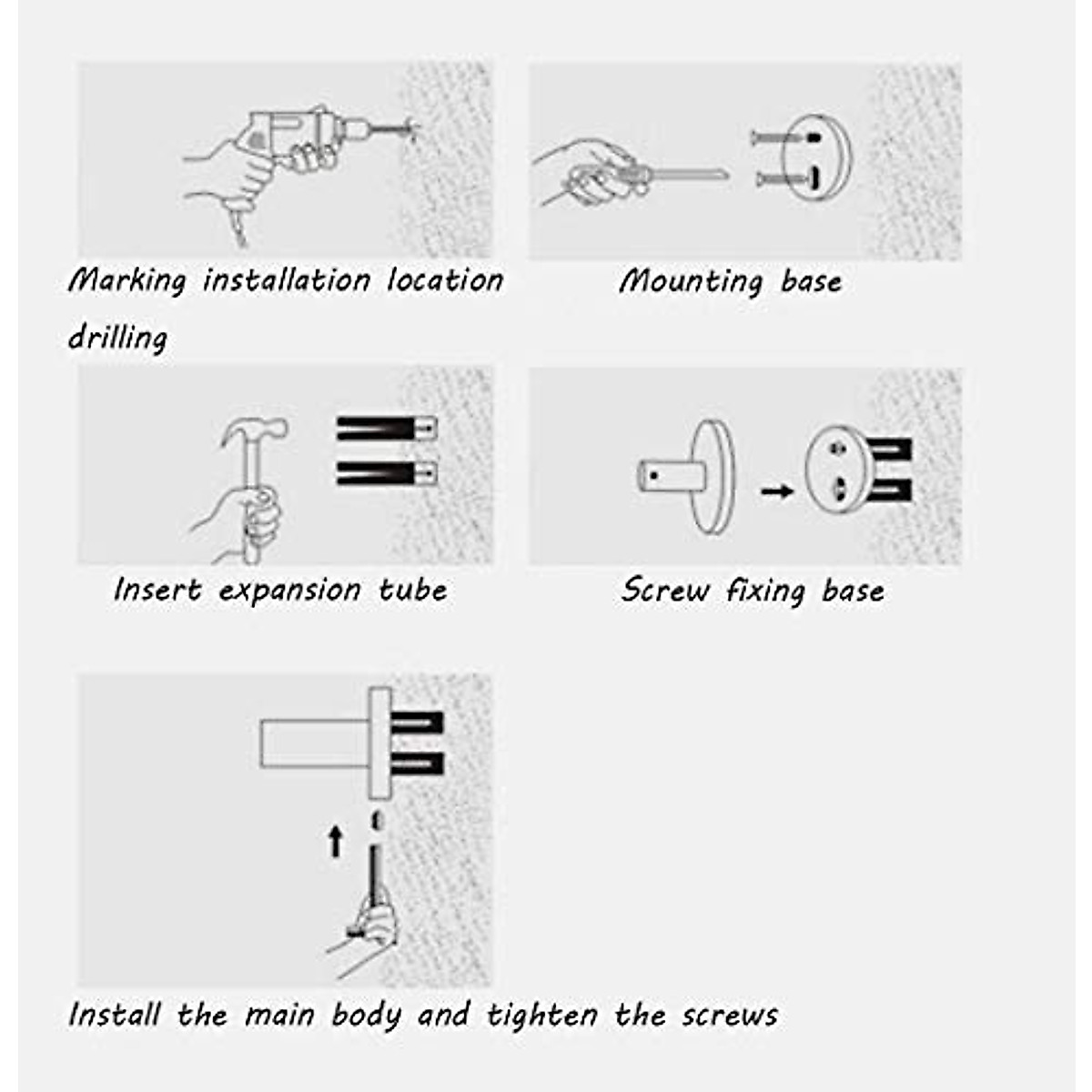 Marking installation location drilling

Mounting base

Insert expansion tube

Screw fixing base

Install the main body and tighten the screws