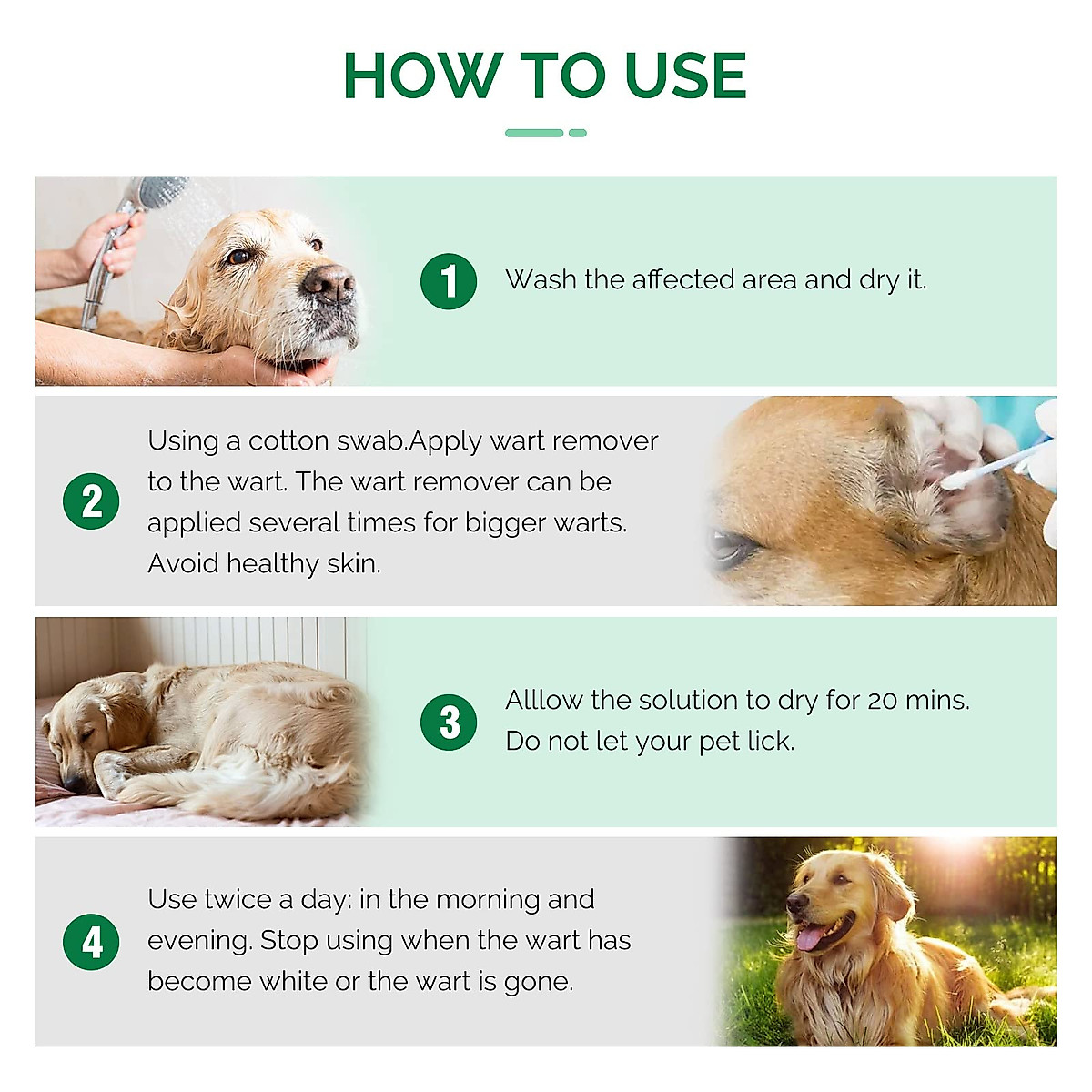 HOW TO USE

1 Wash the affected area and dry it.

2 Using a cotton swab.Apply wart remover to the wart. The wart remover can be applied several times for bigger warts. Avoid healthy skin.

3 Alllow the solution to dry for 20 mins. Do not let your pet lick.

4 Use twice a day: in the morning and evening. Stop using when the wart has become white or the wart is gone.