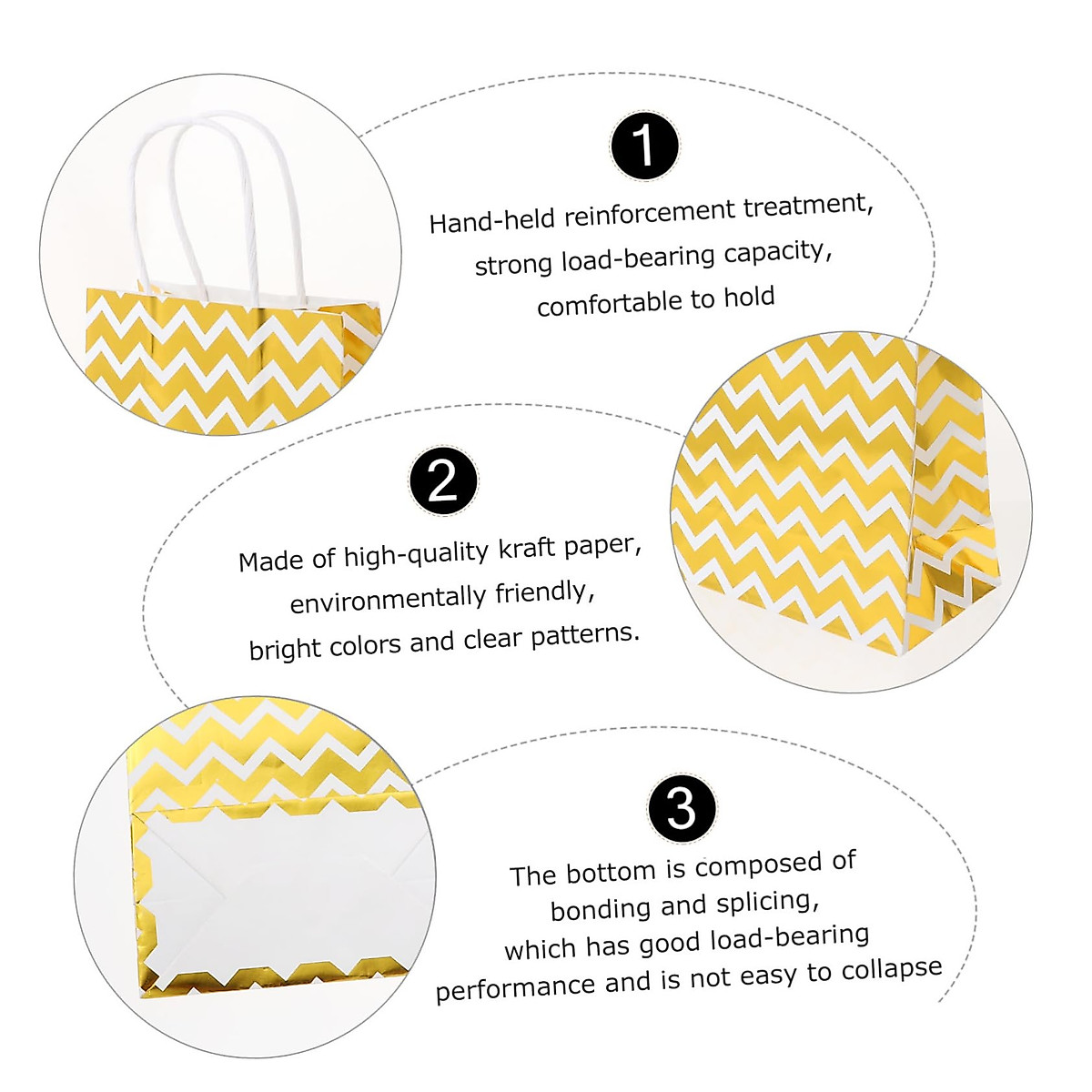 1

Hand-held reinforcement treatment, strong load-bearing capacity, comfortable to hold

2

Made of high-quality kraft paper, environmentally friendly, bright colors and clear patterns.

3

The bottom is composed of bonding and splicing, which has good load-bearing performance and is not easy to collapse