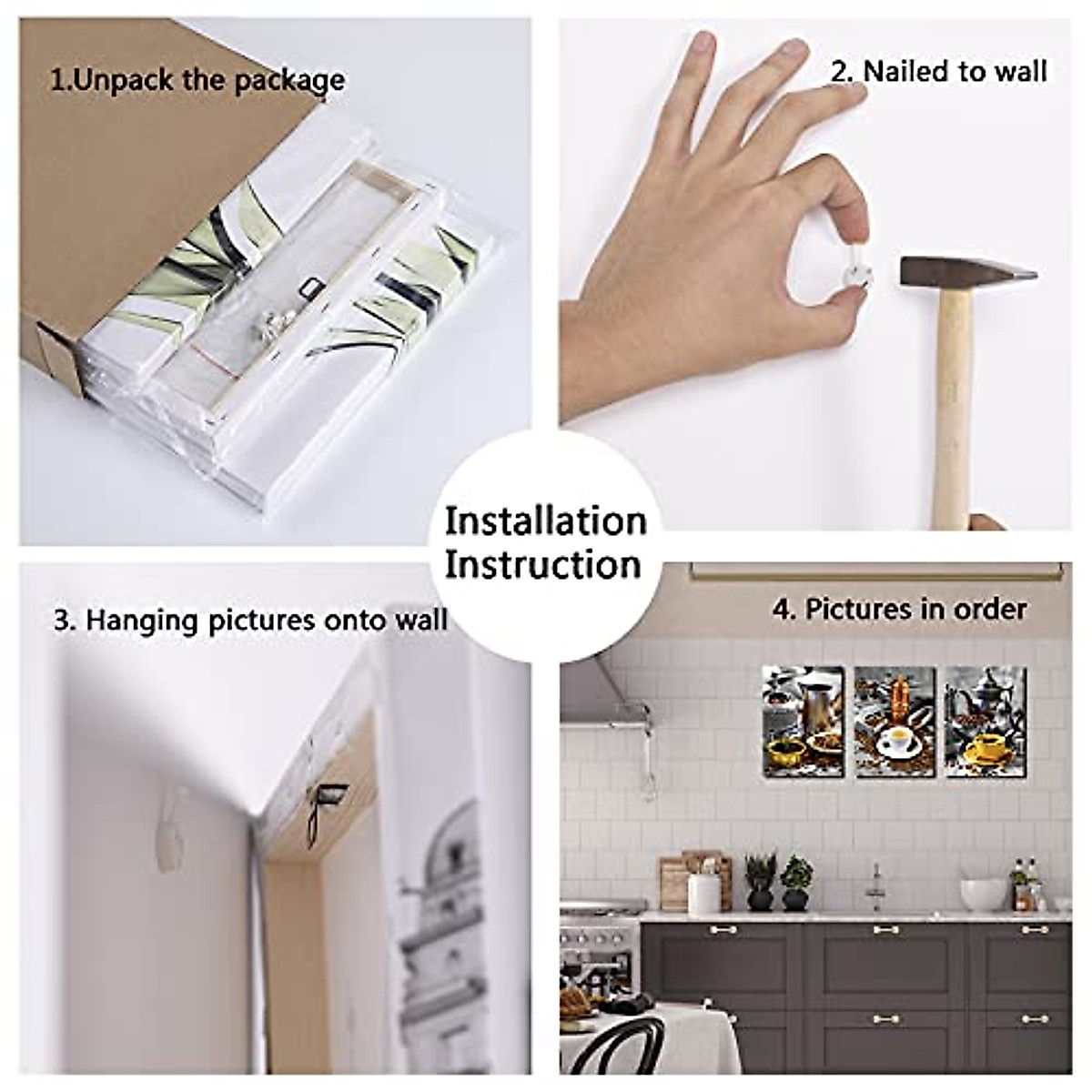 1.Unpack the package

2. Nailed to wall

Installation Instruction

3. Hanging pictures onto wall

4. Pictures in order