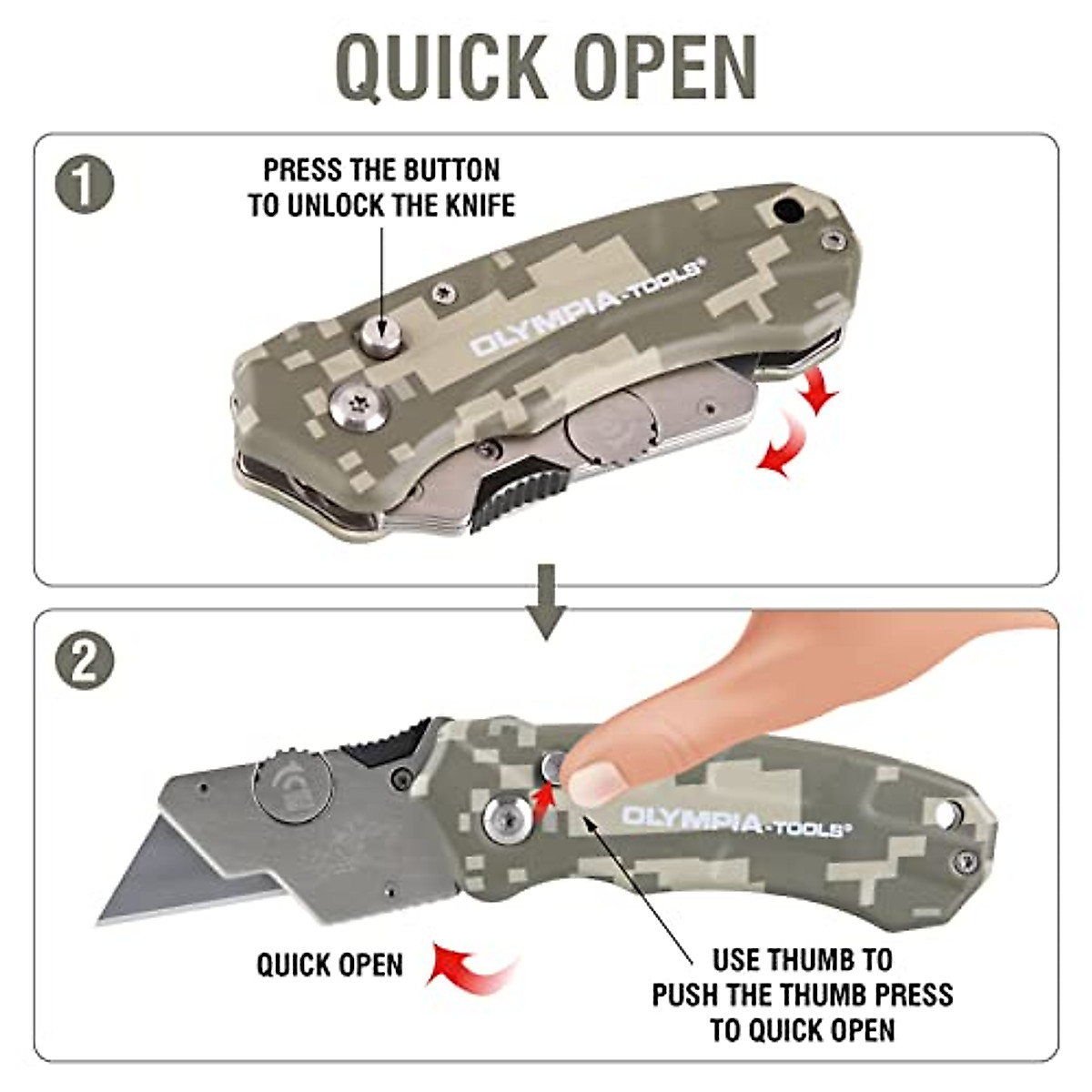 QUICK OPEN

1

PRESS THE BUTTON TO UNLOCK THE KNIFE

OLYMPIA-TOOLS®

2

OLYMPIA-TOOLS®

QUICK OPEN

USE THUMB TO PUSH THE THUMB PRESS TO QUICK OPEN