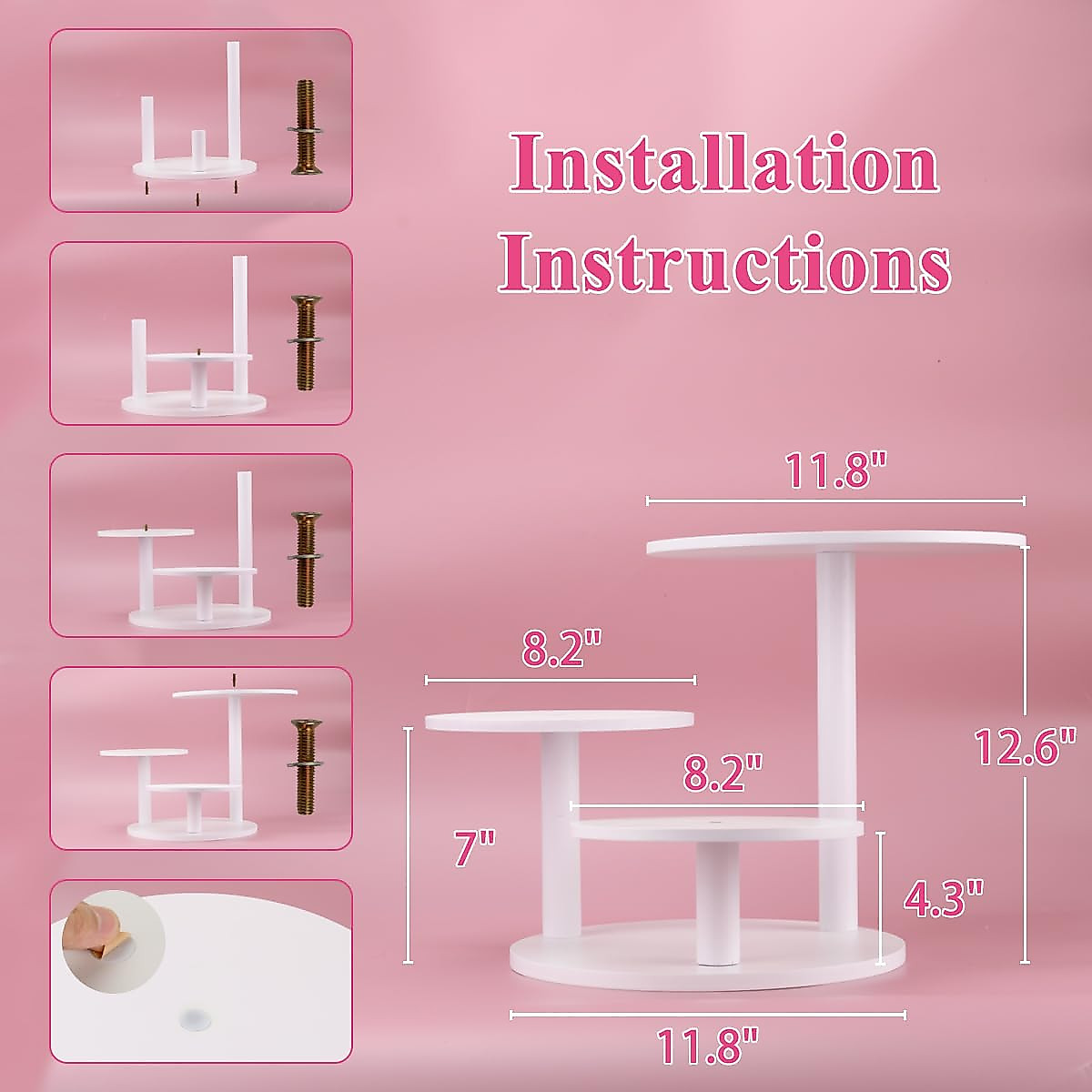 Installation Instructions

11.8"

8.2"

12.6"

8.2"

7"

4.3"

11.8"