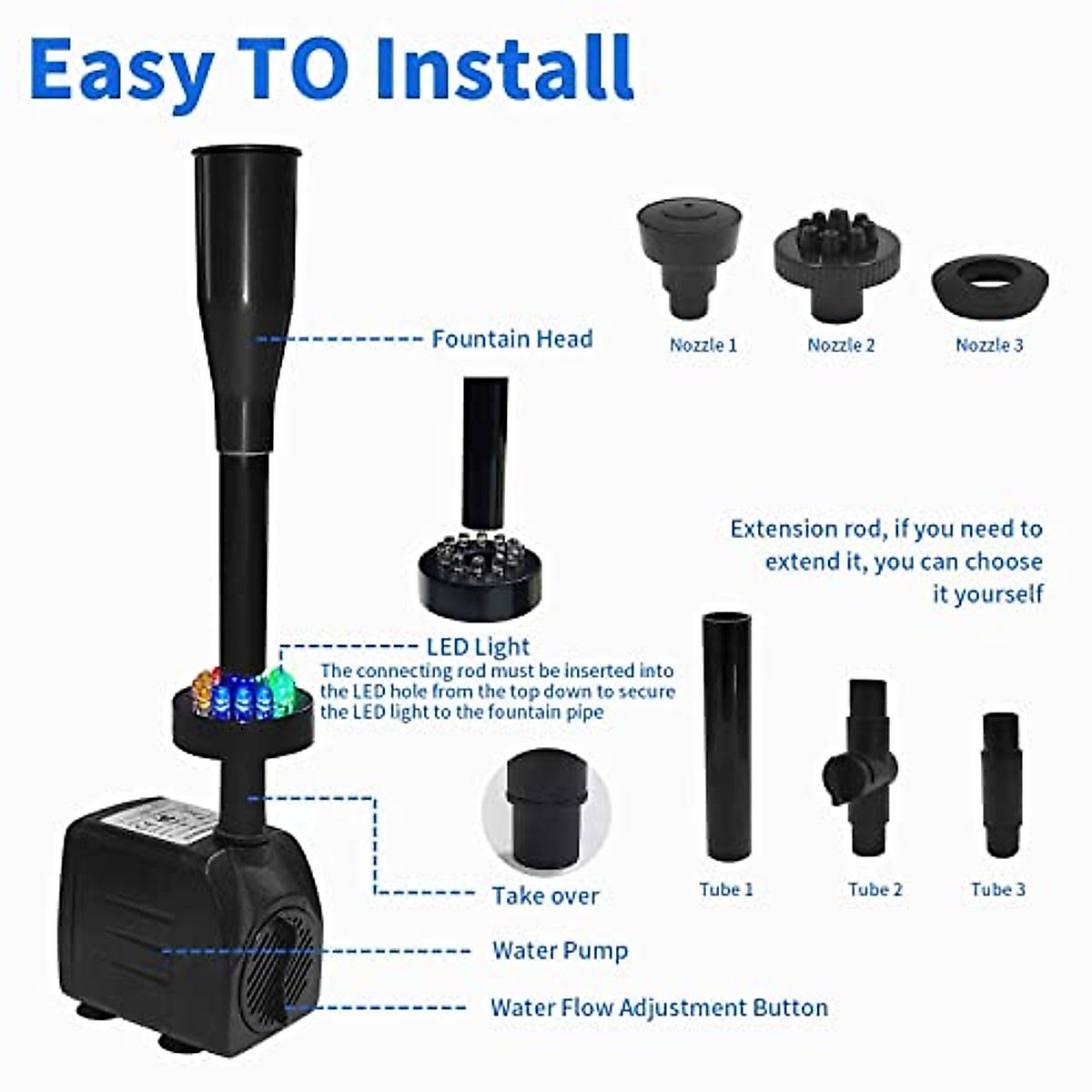 Easy TO Install

Fountain Head

Nozzle 1

Nozzle 2

Nozzle 3

Extension rod, if you need to extend it, you can choose it yourself

LED Light
The connecting rod must be inserted into the LED hole from the top down to secure the LED light to the fountain pipe

Take over

Tube 1

Tube 2

Tube 3

Water Pump

Water Flow Adjustment Button