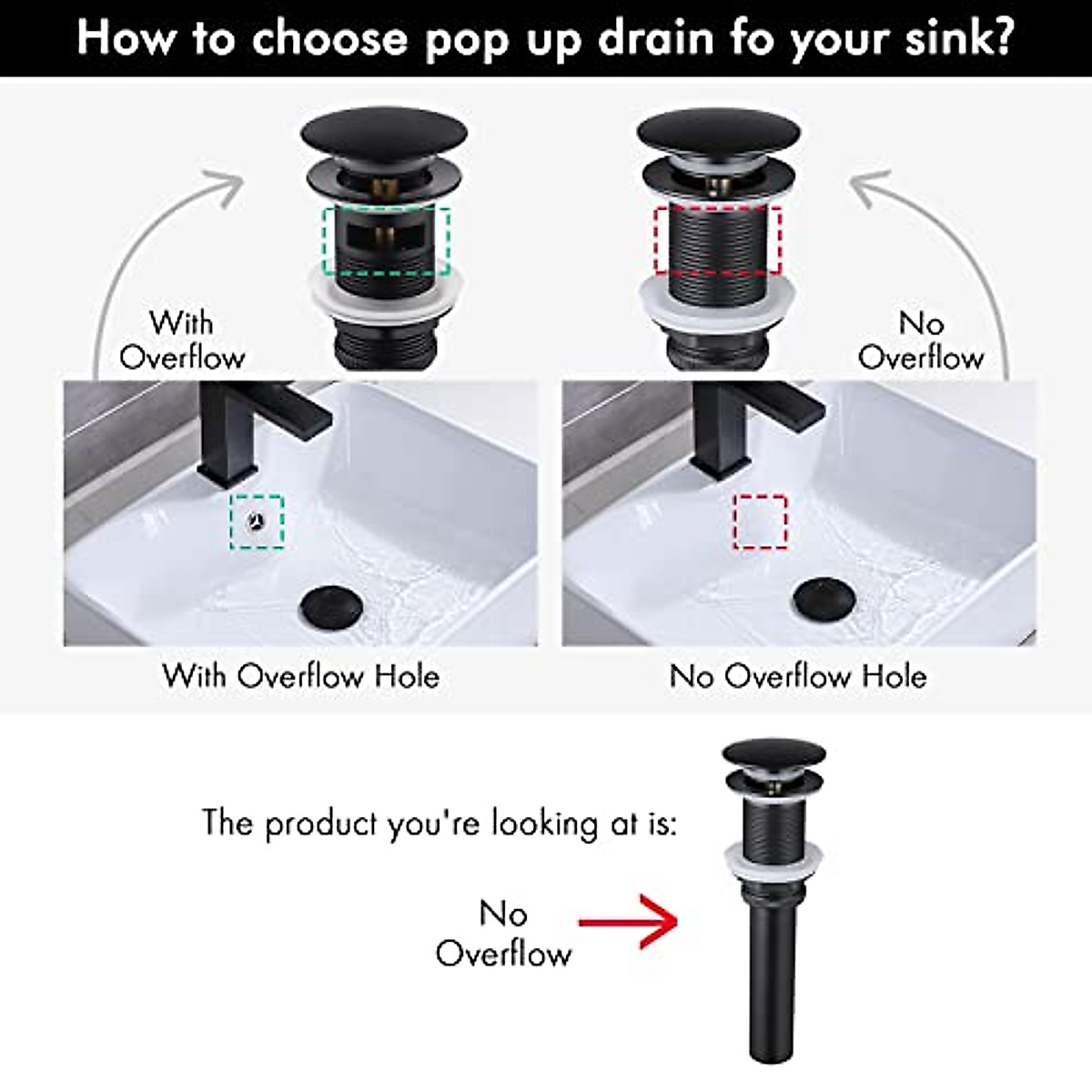 How to choose pop up drain fo your sink?

With Overflow

No Overflow

With Overflow Hole

No Overflow Hole

The product you're looking at is:

No Overflow