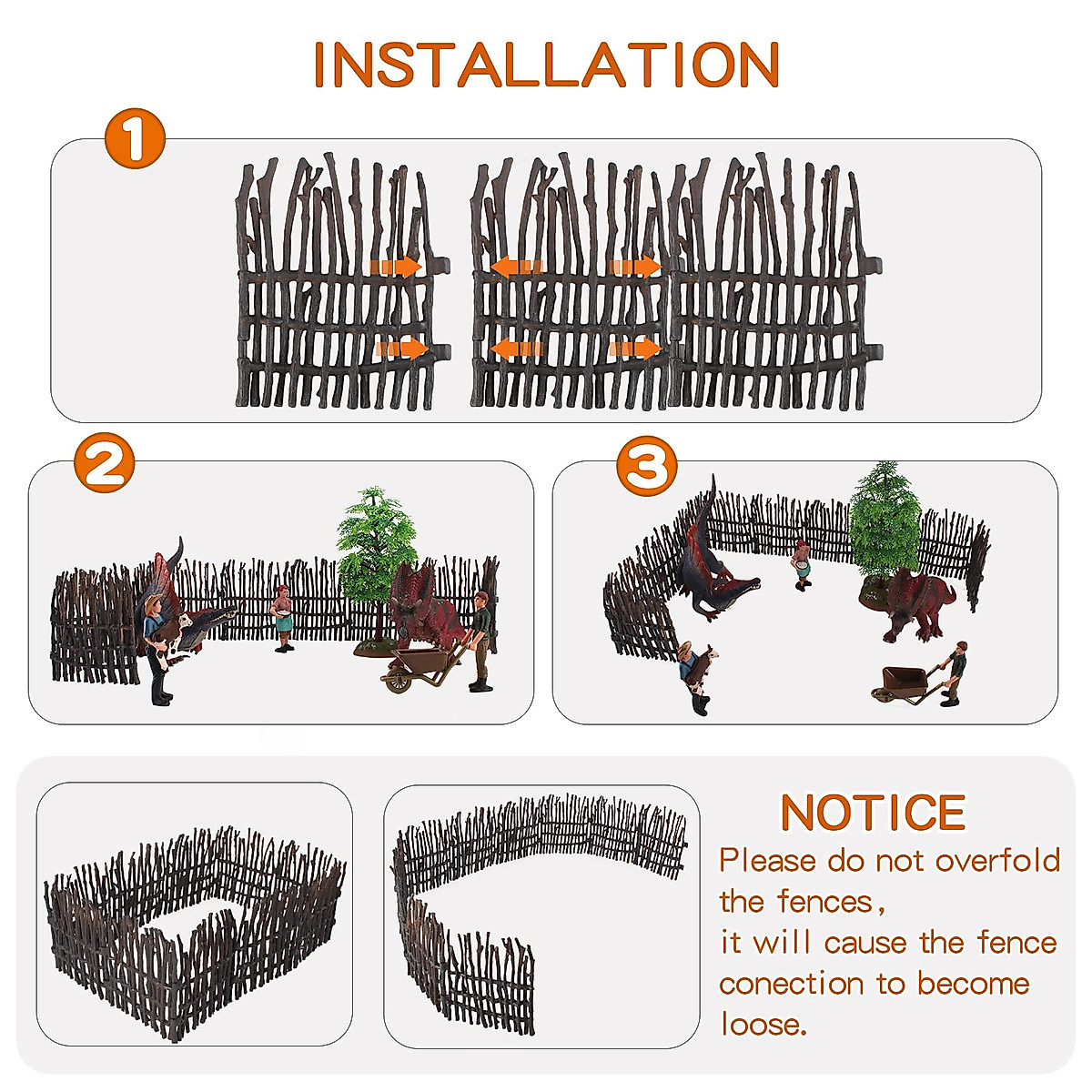 INSTALLATION

1

2

3

NOTICE

Please do not overfold the fences,
it will cause the fence conection to become loose.