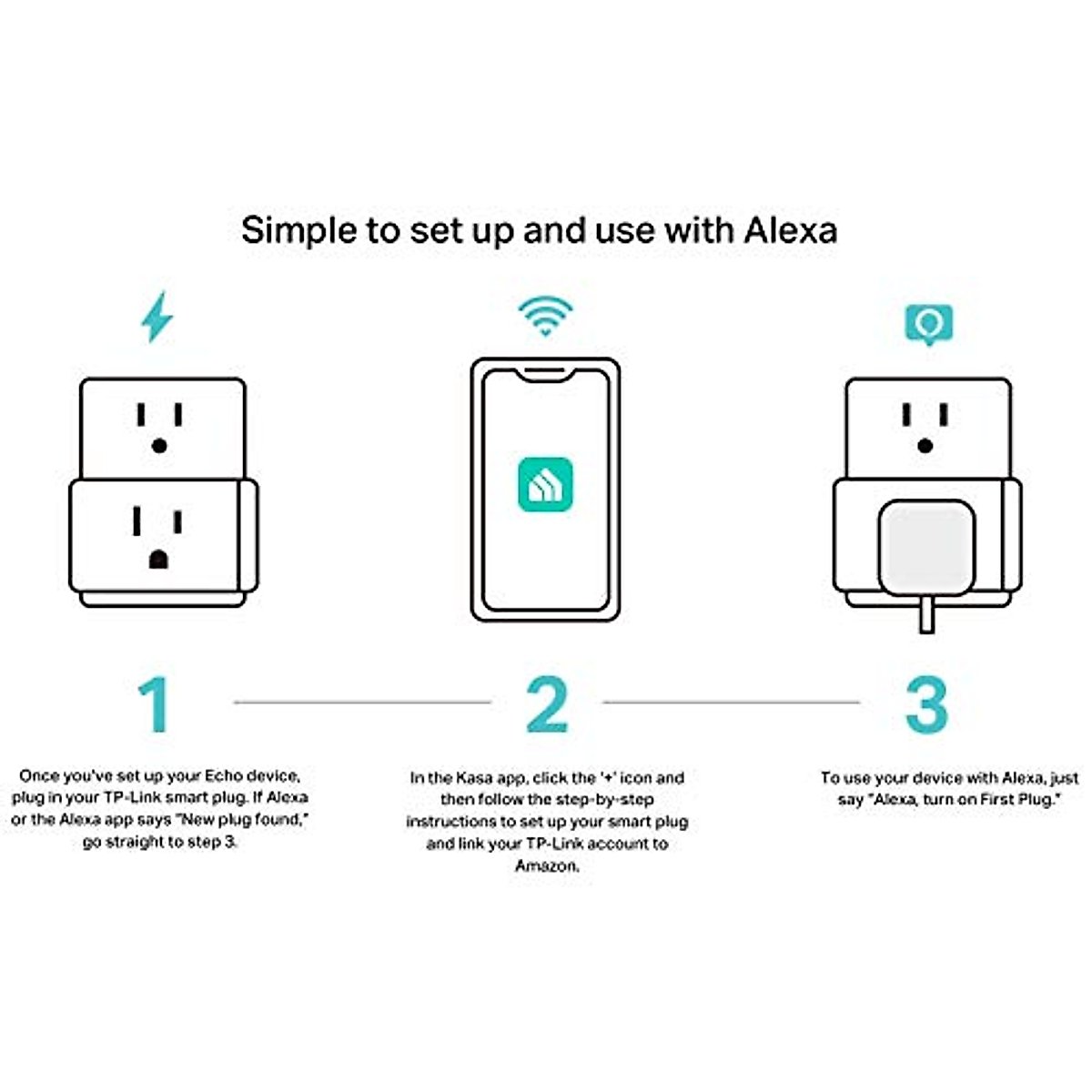 Simple to set up and use with Alexa

1

Once you've set up your Echo device, plug in your TP-Link smart plug. If Alexa or the Alexa app says "New plug found," go straight to step 3.

2

In the Kasa app, click the '+' icon and then follow the step-by-step instructions to set up your smart plug and link your TP-Link account to Amazon.

3

To use your device with Alexa, just say "Alexa, turn on First Plug."