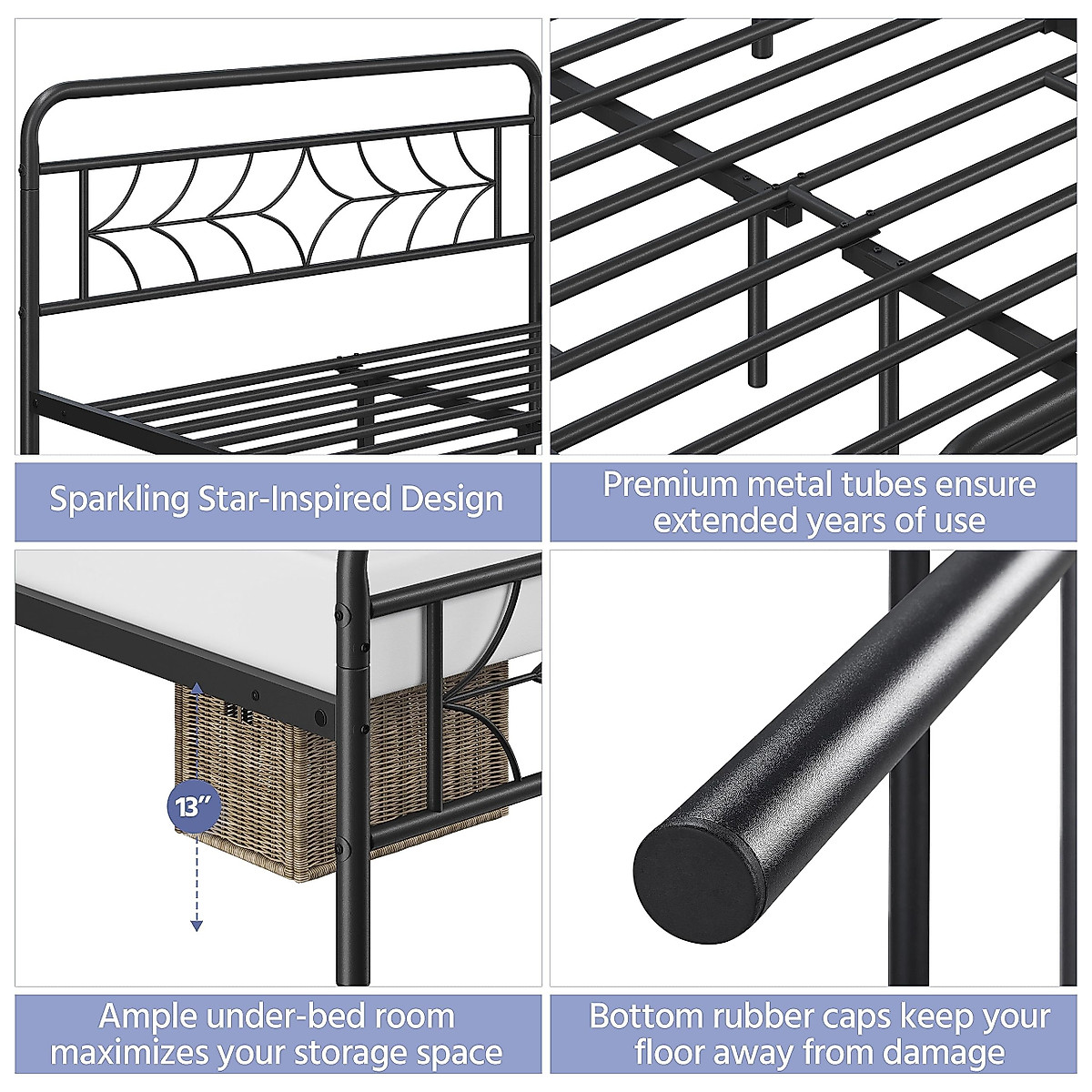 Sparkling Star-Inspired Design

Premium metal tubes ensure extended years of use

13"

Ample under-bed room maximizes your storage space

Bottom rubber caps keep your floor away from damage