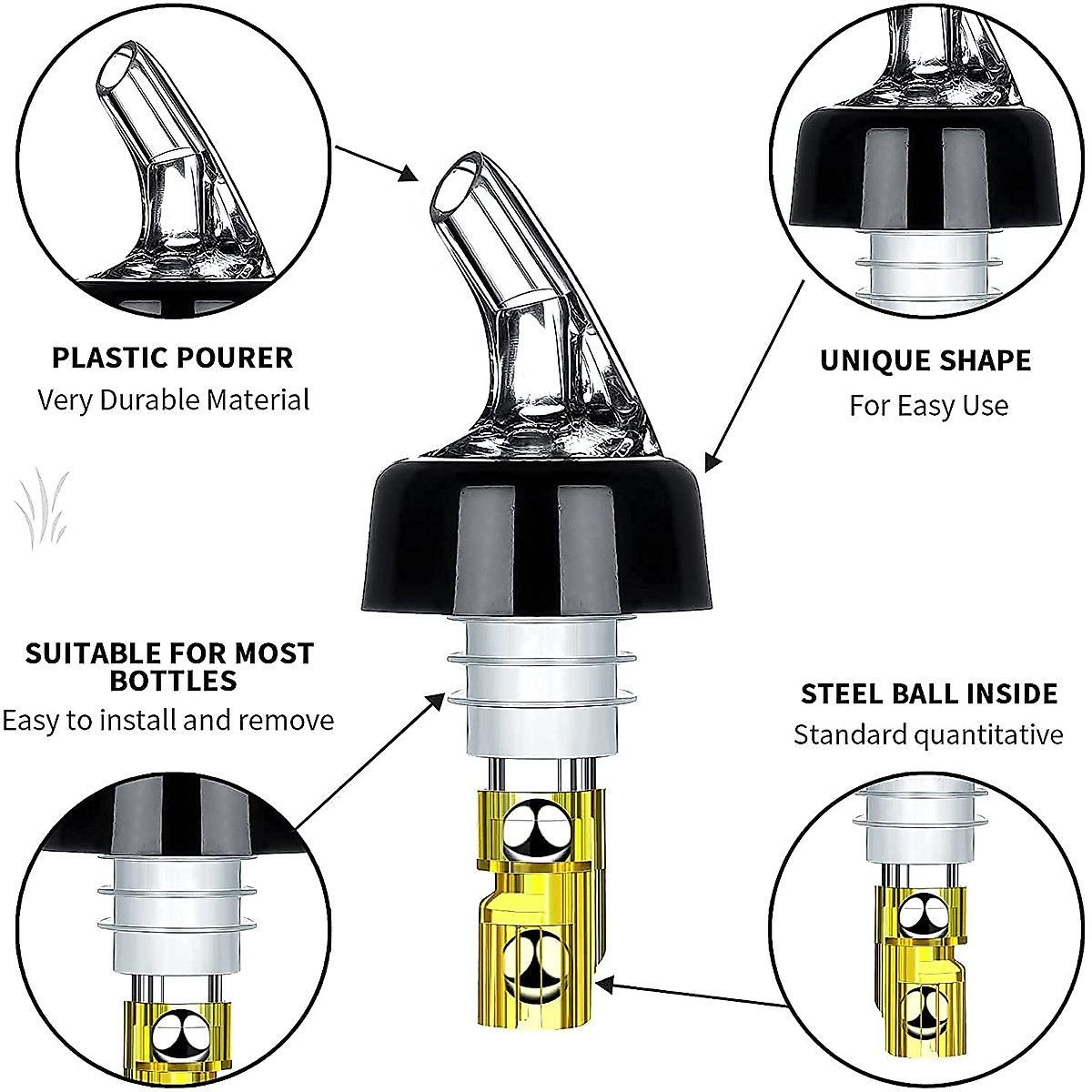 PLASTIC POURER
Very Durable Material

UNIQUE SHAPE
For Easy Use

SUITABLE FOR MOST BOTTLES
Easy to install and remove

STEEL BALL INSIDE
Standard quantitative