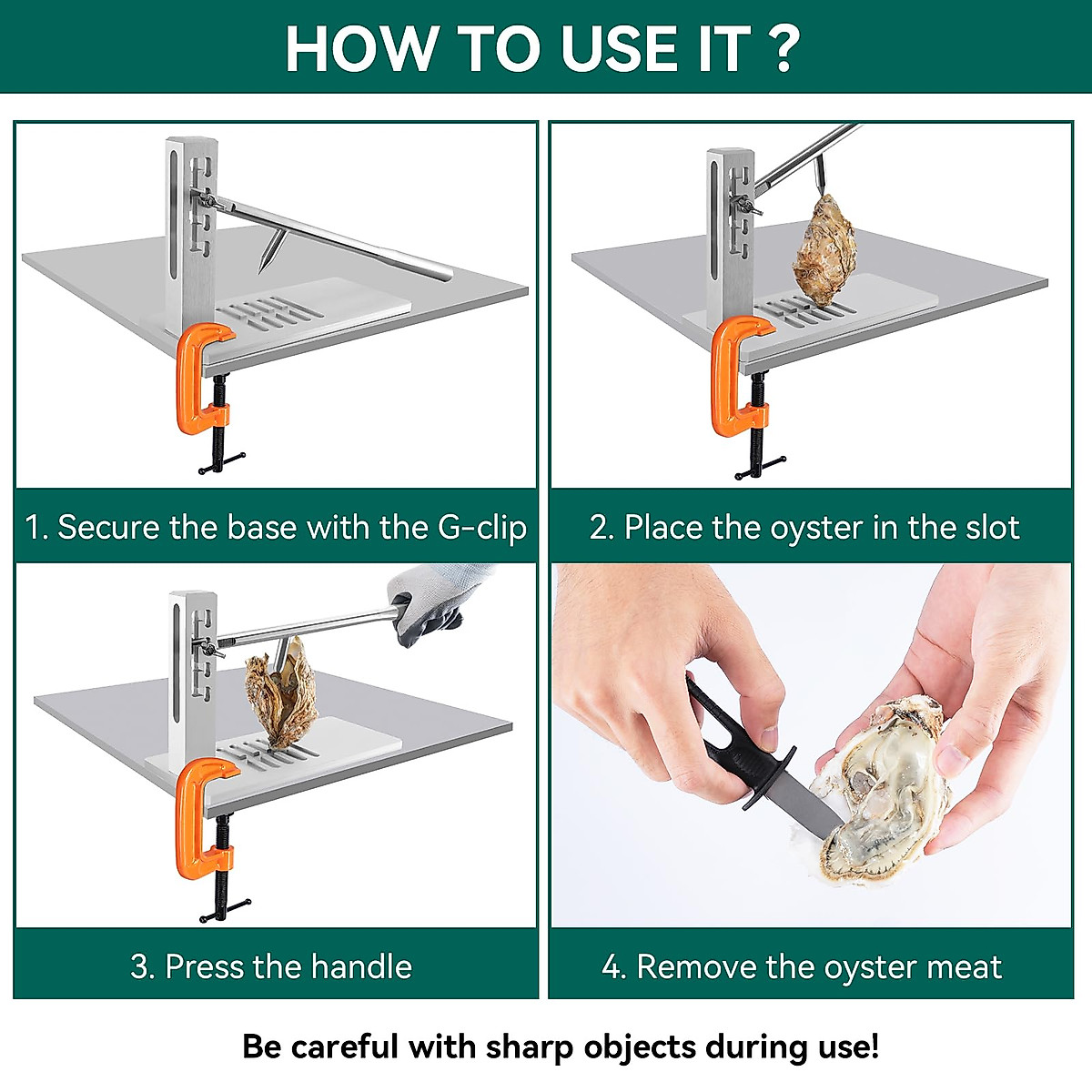 HOW TO USE IT ?

1. Secure the base with the G-clip

2. Place the oyster in the slot

3. Press the handle

4. Remove the oyster meat

Be careful with sharp objects during use!