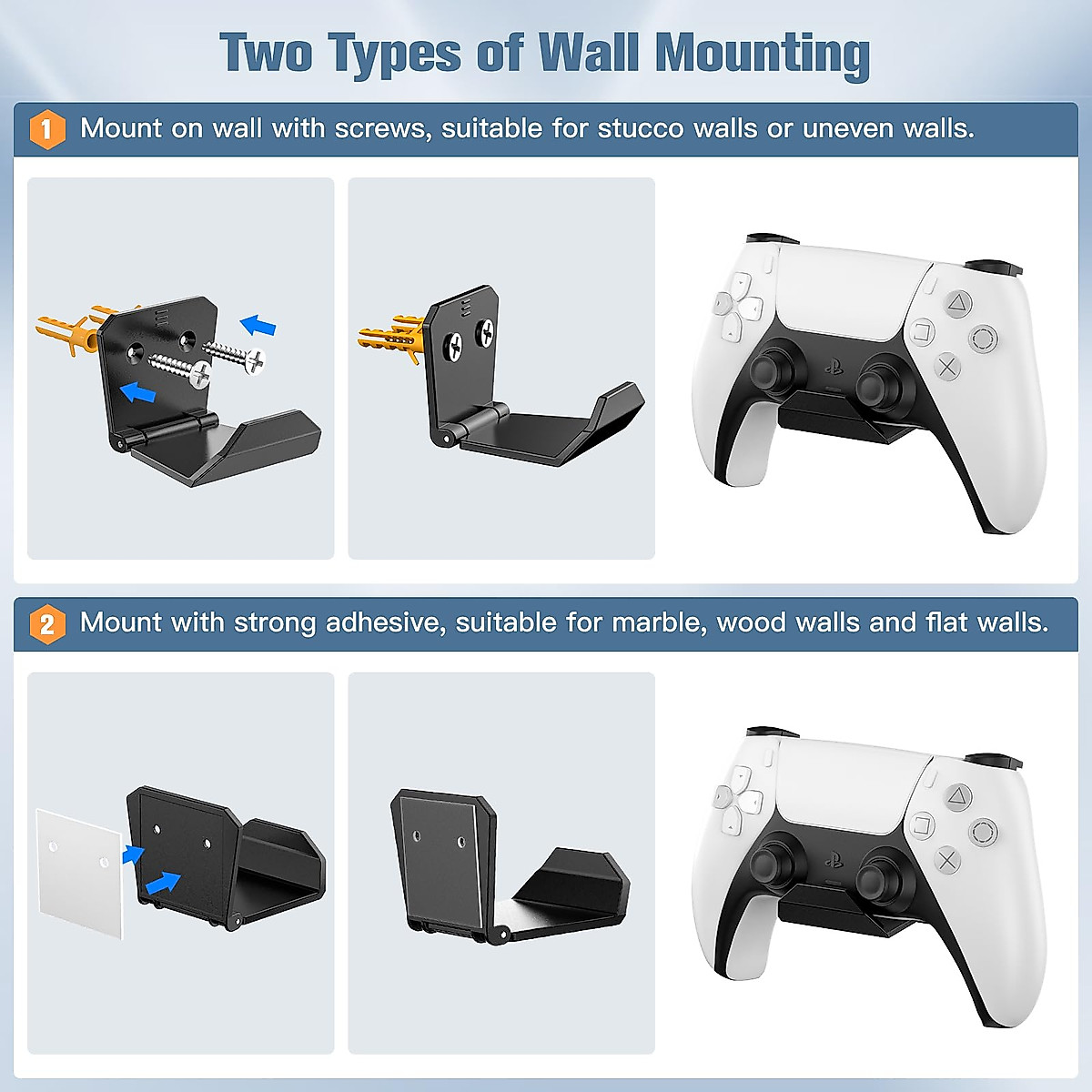 Two Types of Wall Mounting

1 Mount on wall with screws, suitable for stucco walls or uneven walls.

2 Mount with strong adhesive, suitable for marble, wood walls and flat walls.