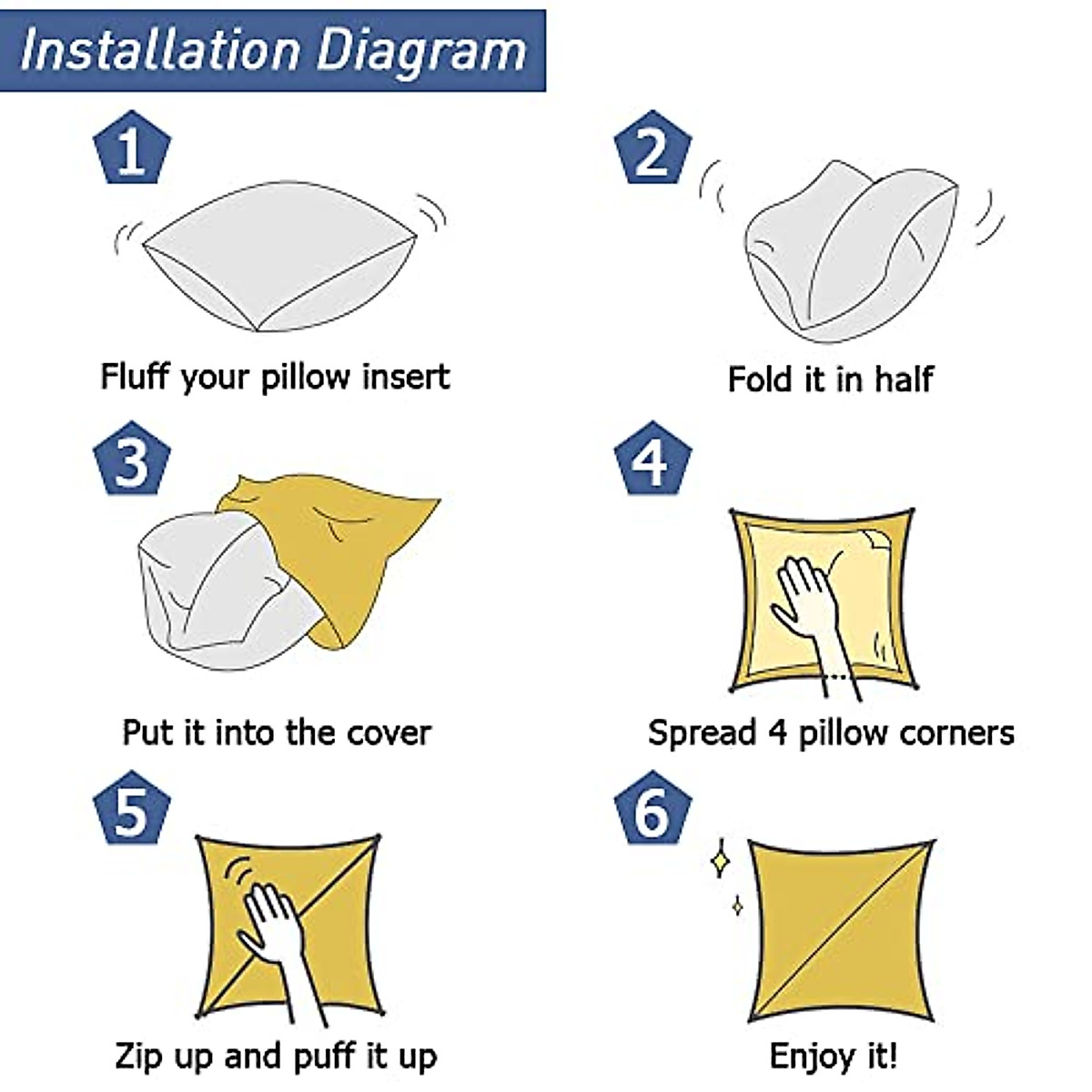 Installation Diagram

1

Fluff your pillow insert

2

Fold it in half

3

Put it into the cover

4

Spread 4 pillow corners

5

Zip up and puff it up

6

Enjoy it!