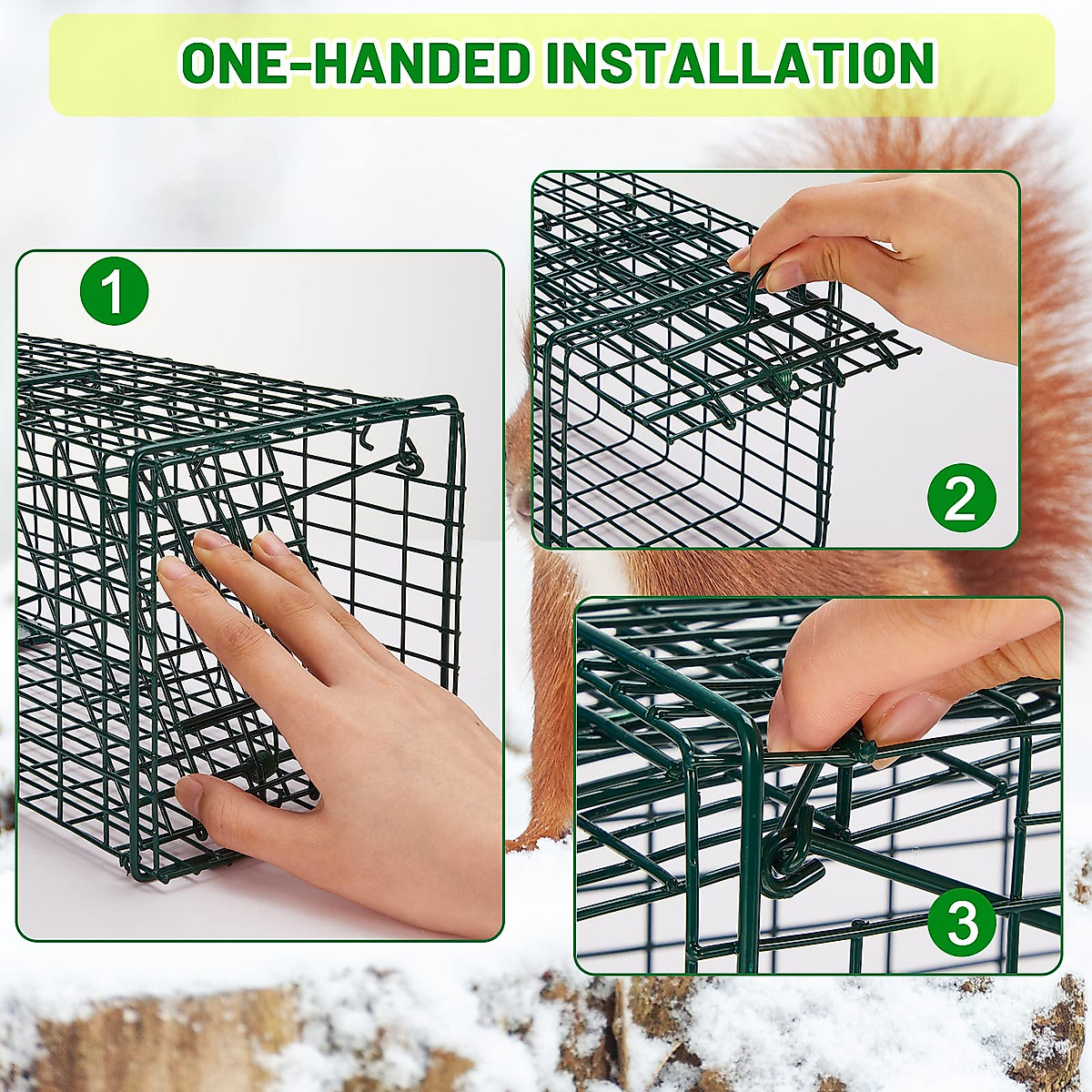 ONE-HANDED INSTALLATION

1

2

3