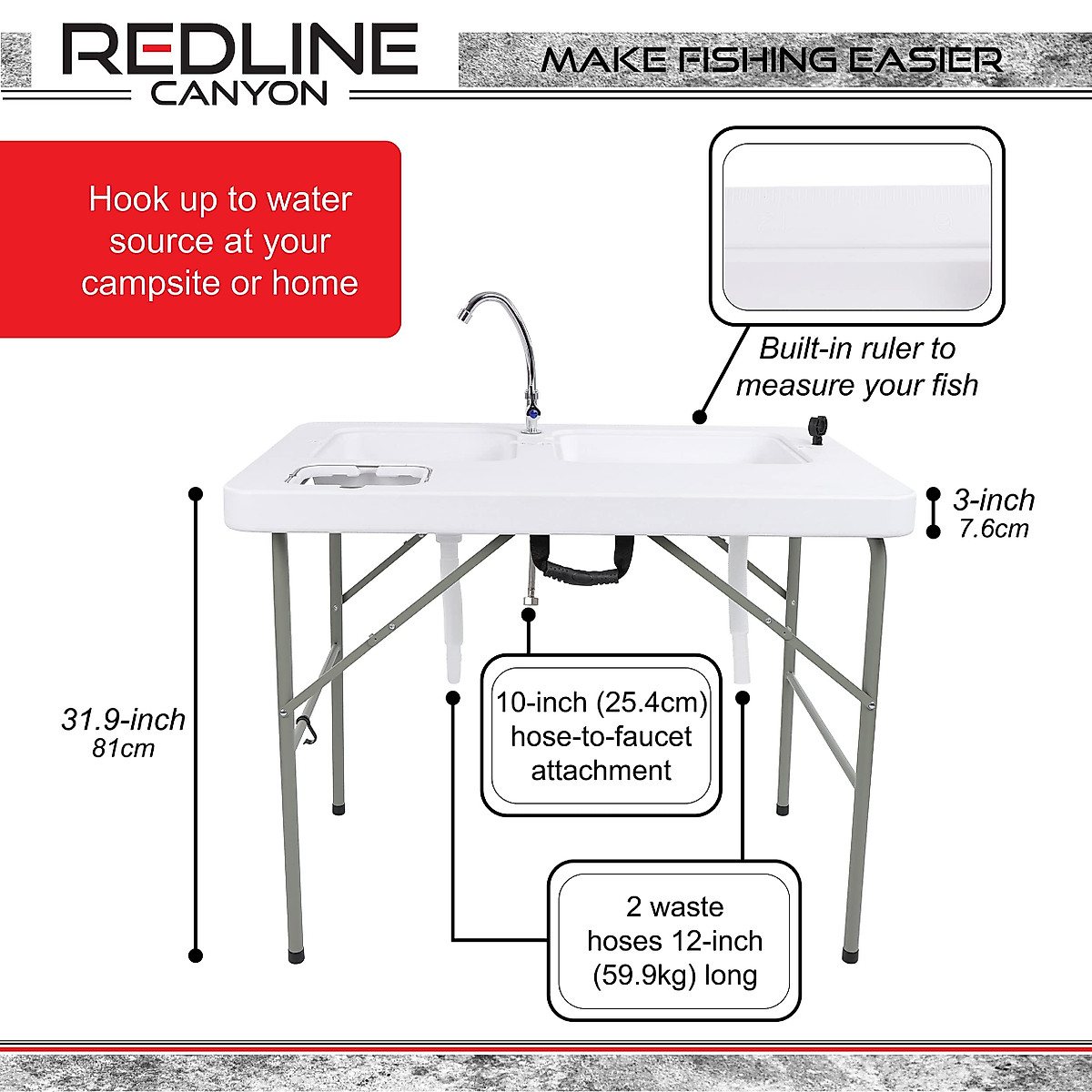 REDLINE CANYON

MAKE FISHING EASIER

Hook up to water source at your campsite or home

Built-in ruler to measure your fish

3-inch
7.6cm

31.9-inch
81cm

10-inch (25.4cm) hose-to-faucet attachment

2 waste hoses 12-inch (59.9kg) long