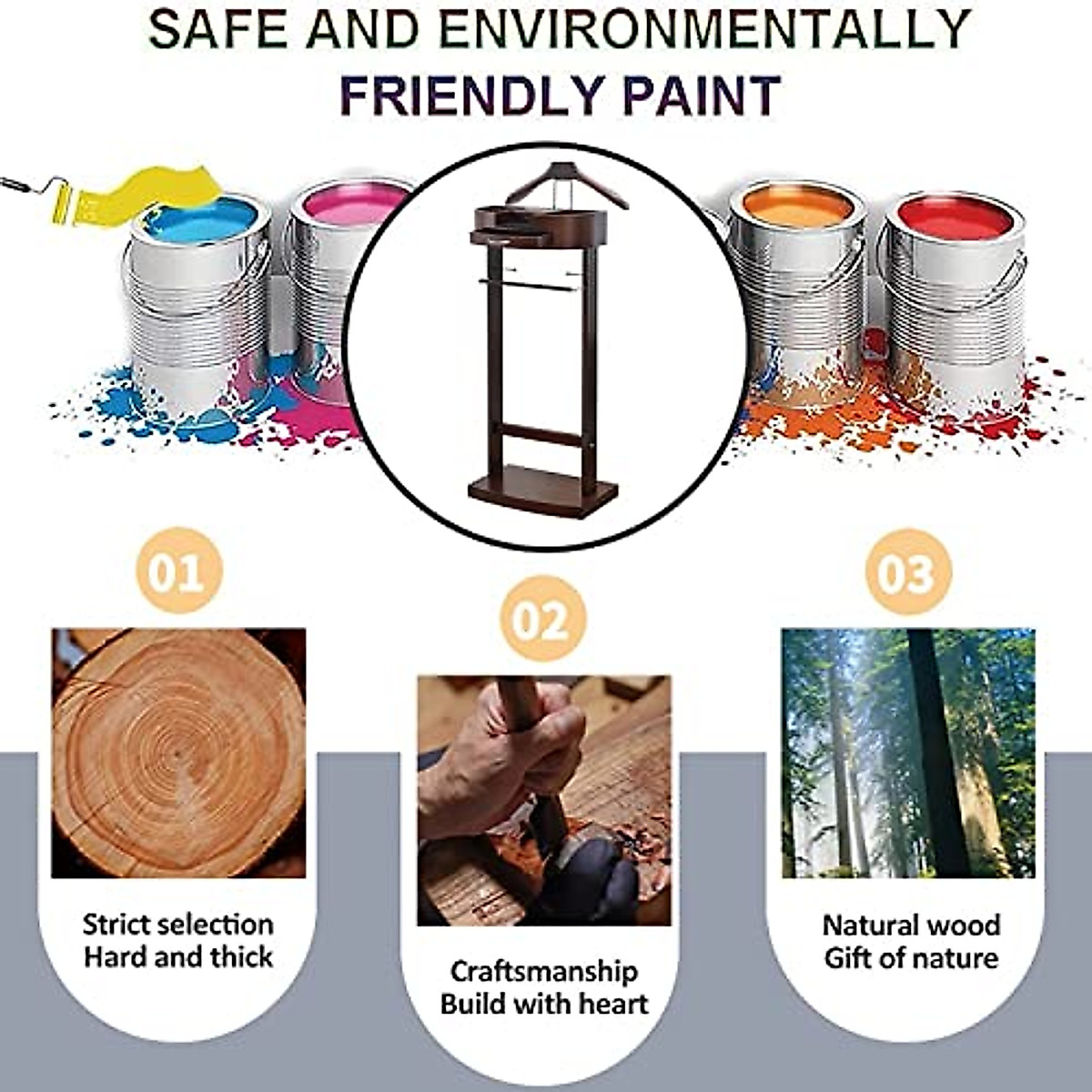 SAFE AND ENVIRONMENTALLY
FRIENDLY PAINT

01

Strict selection
Hard and thick

02

Craftsmanship
Build with heart

03

Natural wood
Gift of nature