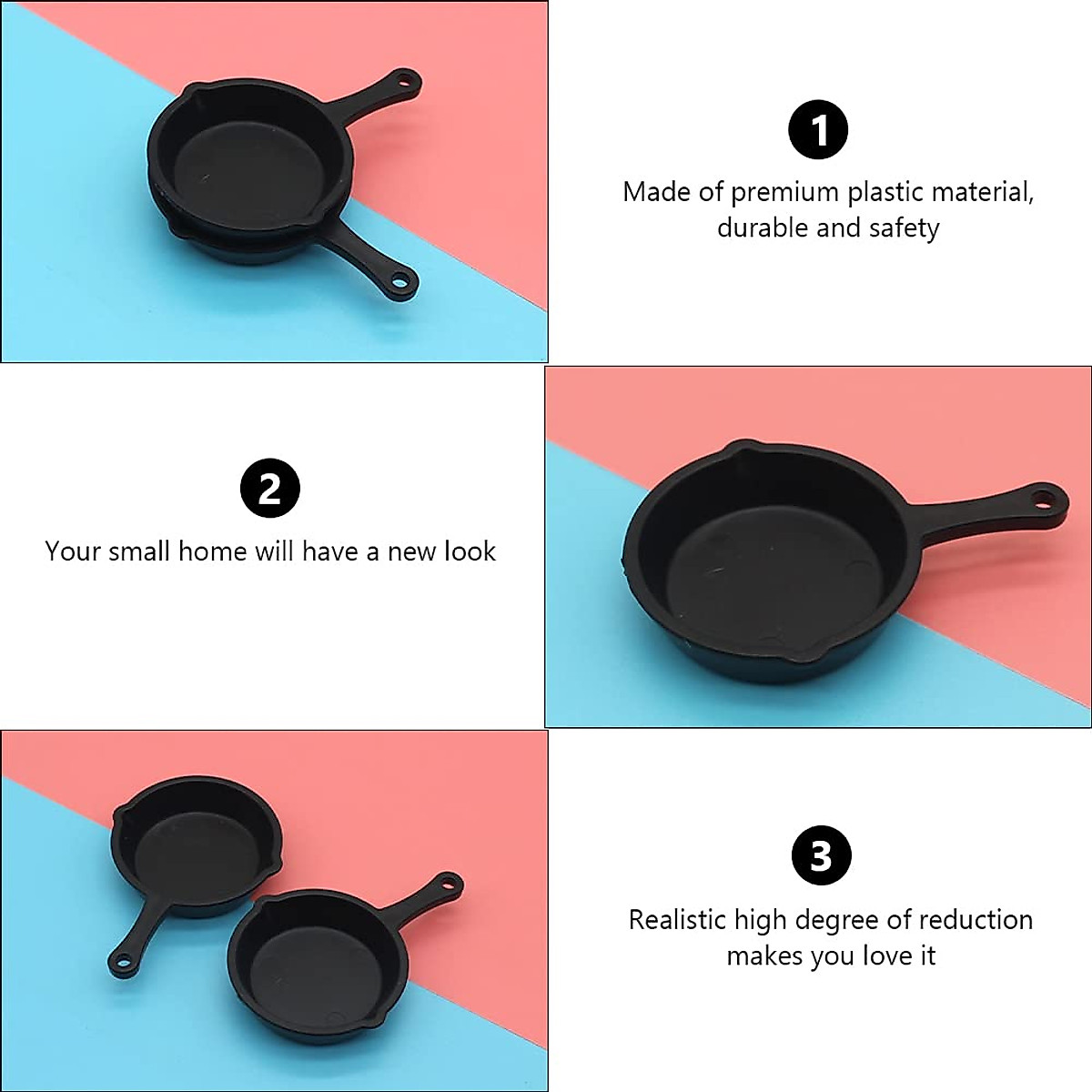 1

Made of premium plastic material, durable and safety

2

Your small home will have a new look

3

Realistic high degree of reduction makes you love it