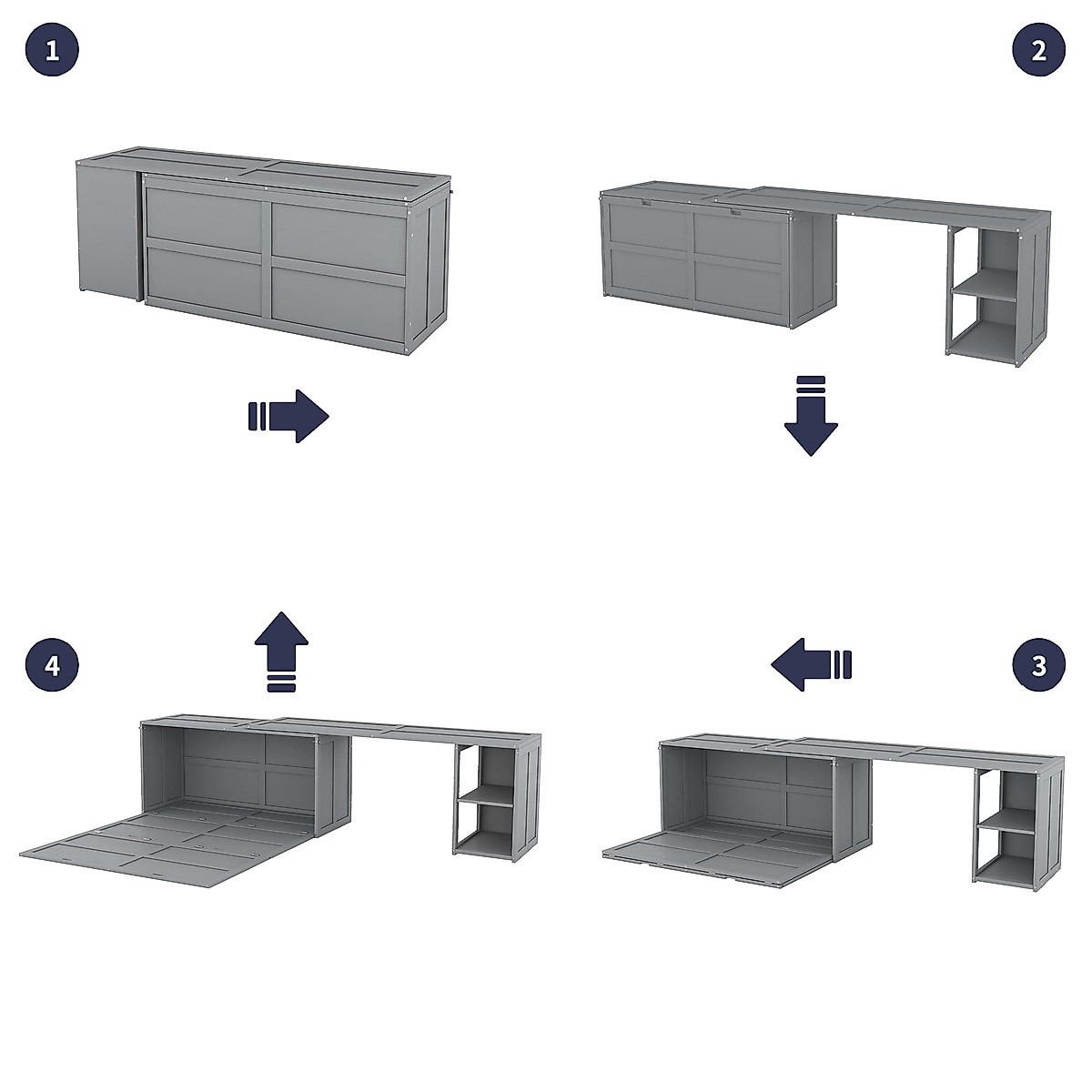 1

2

4

3