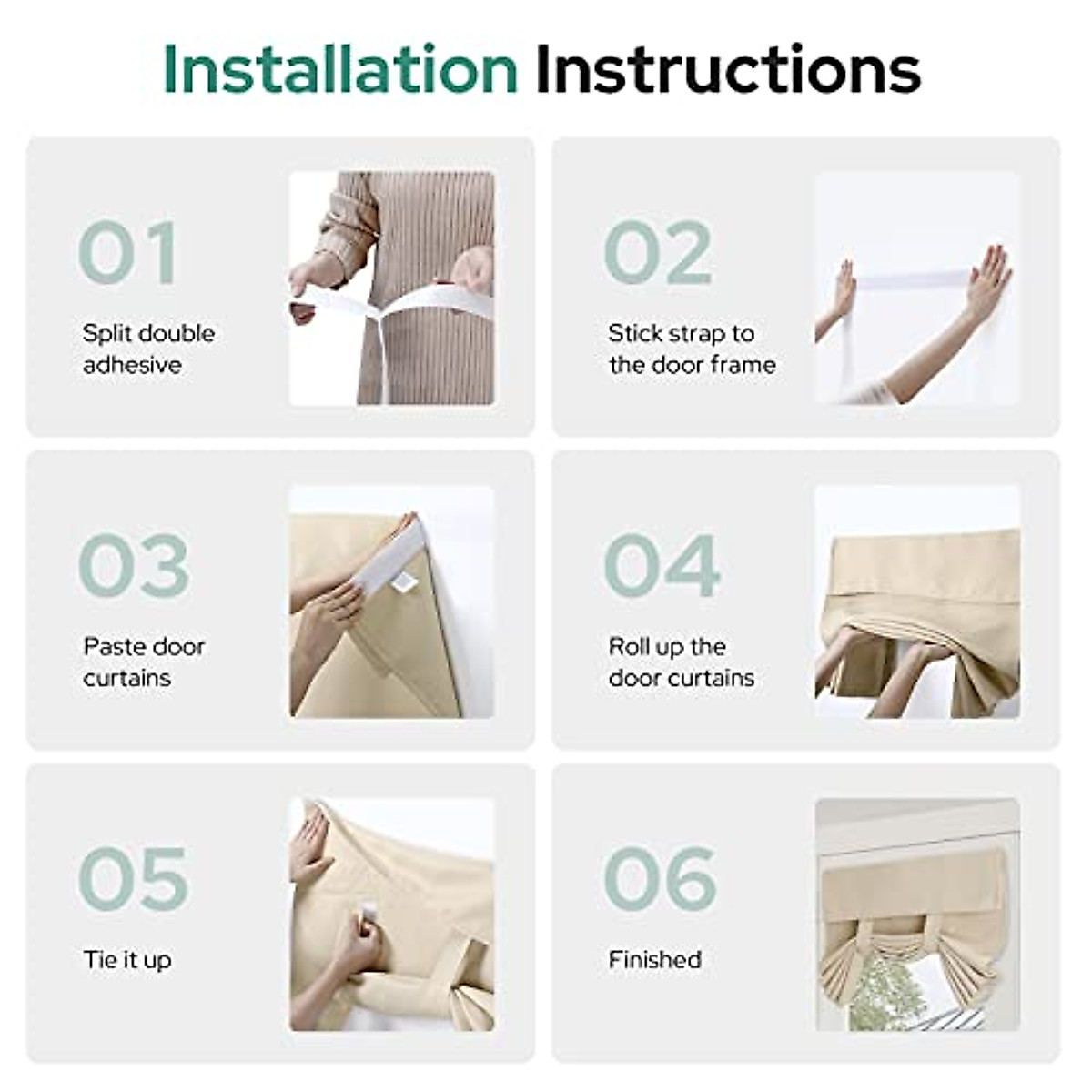 Installation Instructions

01
Split double adhesive

02
Stick strap to the door frame

03
Paste door curtains

04
Roll up the door curtains

05
Tie it up

06
Finished