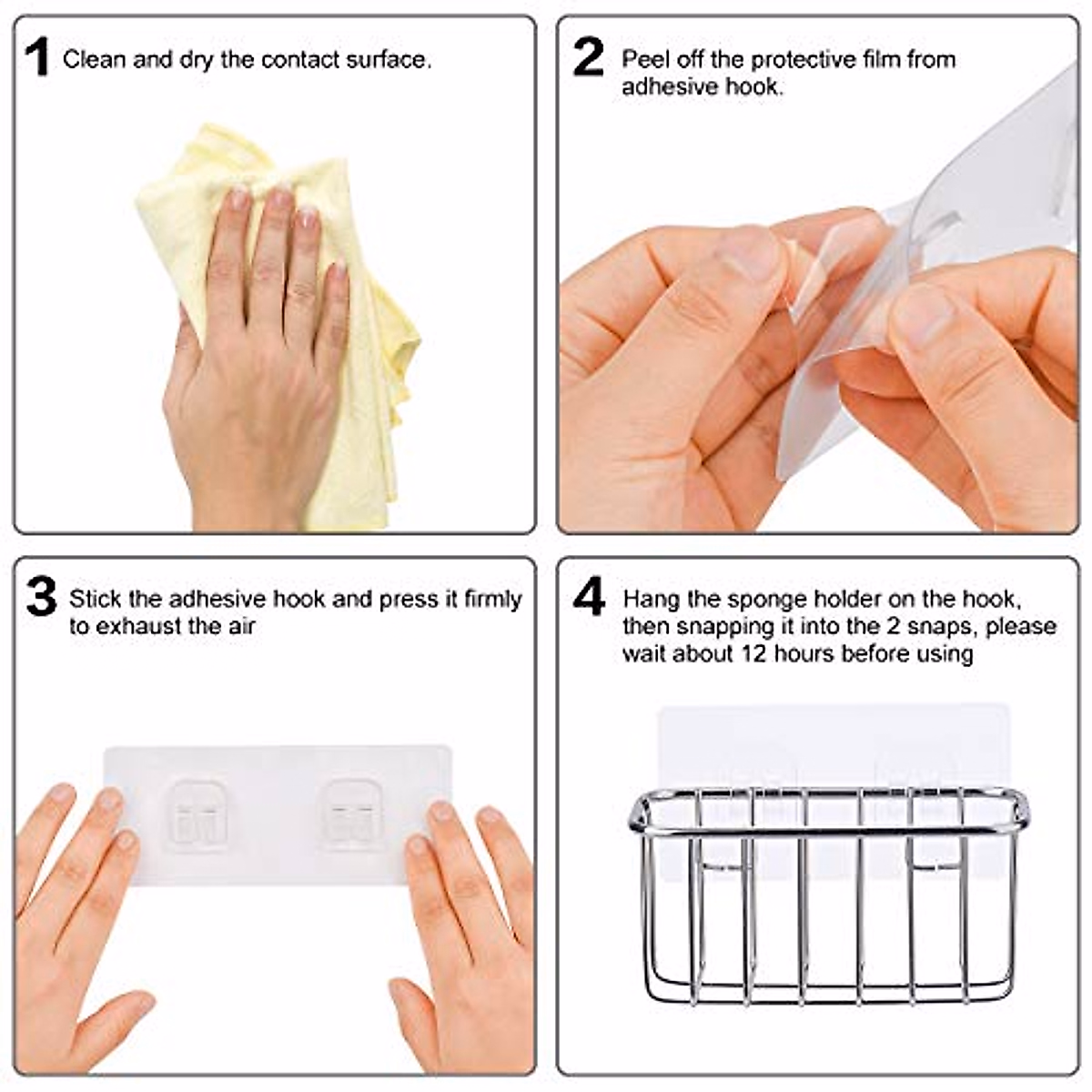 1 Clean and dry the contact surface.

2 Peel off the protective film from adhesive hook.

3 Stick the adhesive hook and press it firmly to exhaust the air

4 Hang the sponge holder on the hook, then snapping it into the 2 snaps, please wait about 12 hours before using