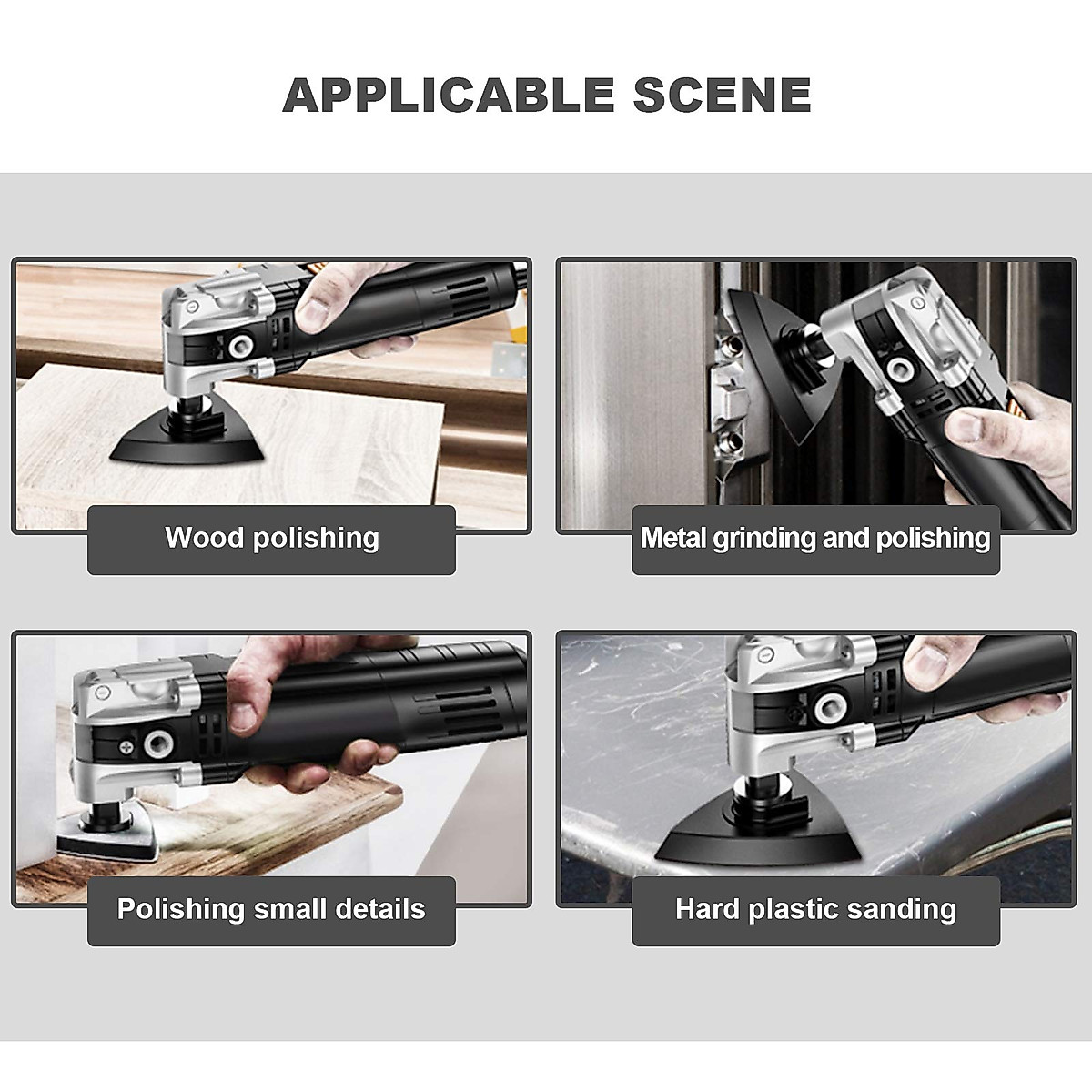 APPLICABLE SCENE

Wood polishing

Metal grinding and polishing

Polishing small details

Hard plastic sanding