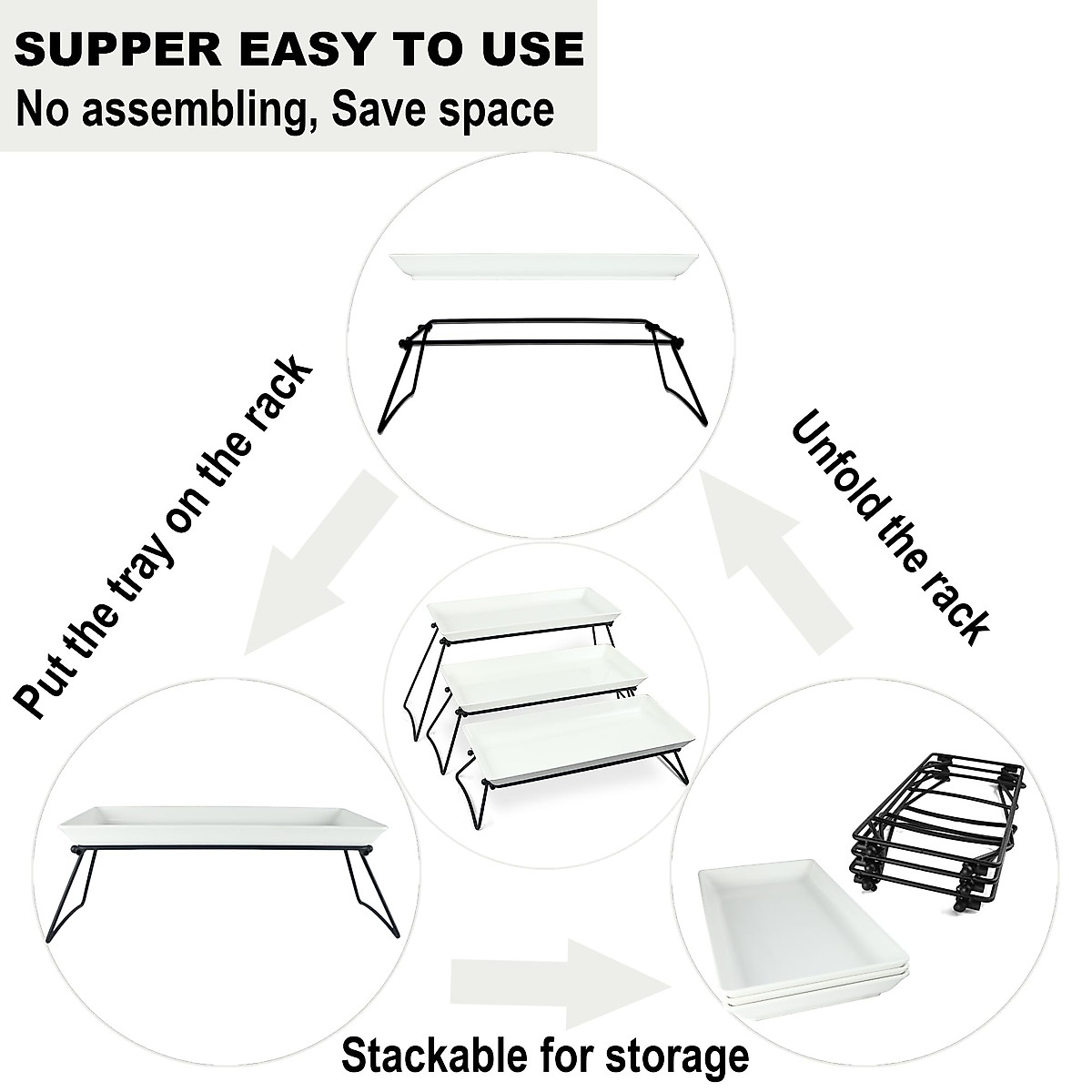 SUPPER EASY TO USE
No assembling, Save space

Put the tray on the rack

Unfold the rack

Stackable for storage