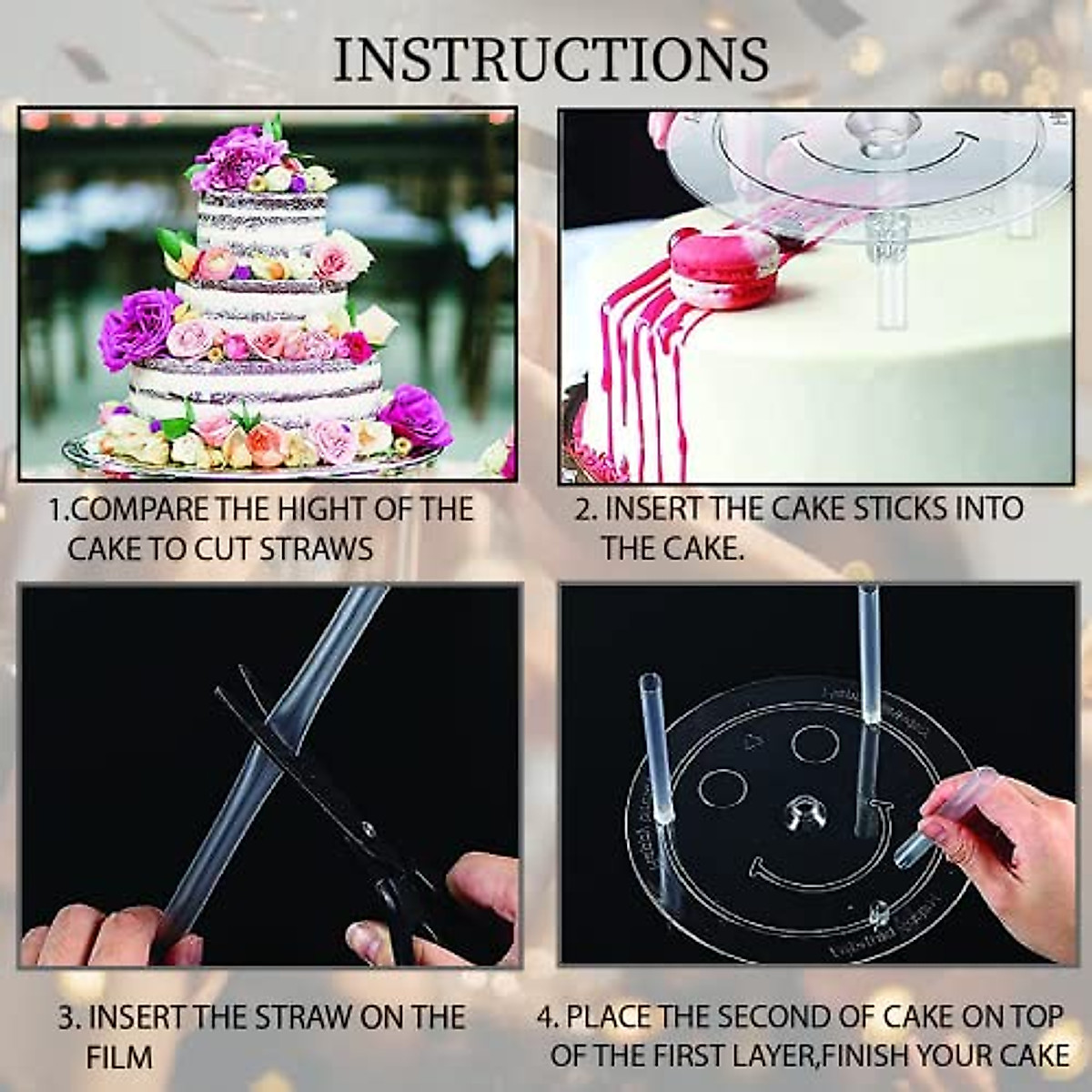 INSTRUCTIONS

1.COMPARE THE HIGHT OF THE CAKE TO CUT STRAWS

2. INSERT THE CAKE STICKS INTO THE CAKE.

3. INSERT THE STRAW ON THE FILM

4. PLACE THE SECOND OF CAKE ON TOP OF THE FIRST LAYER,FINISH YOUR CAKE