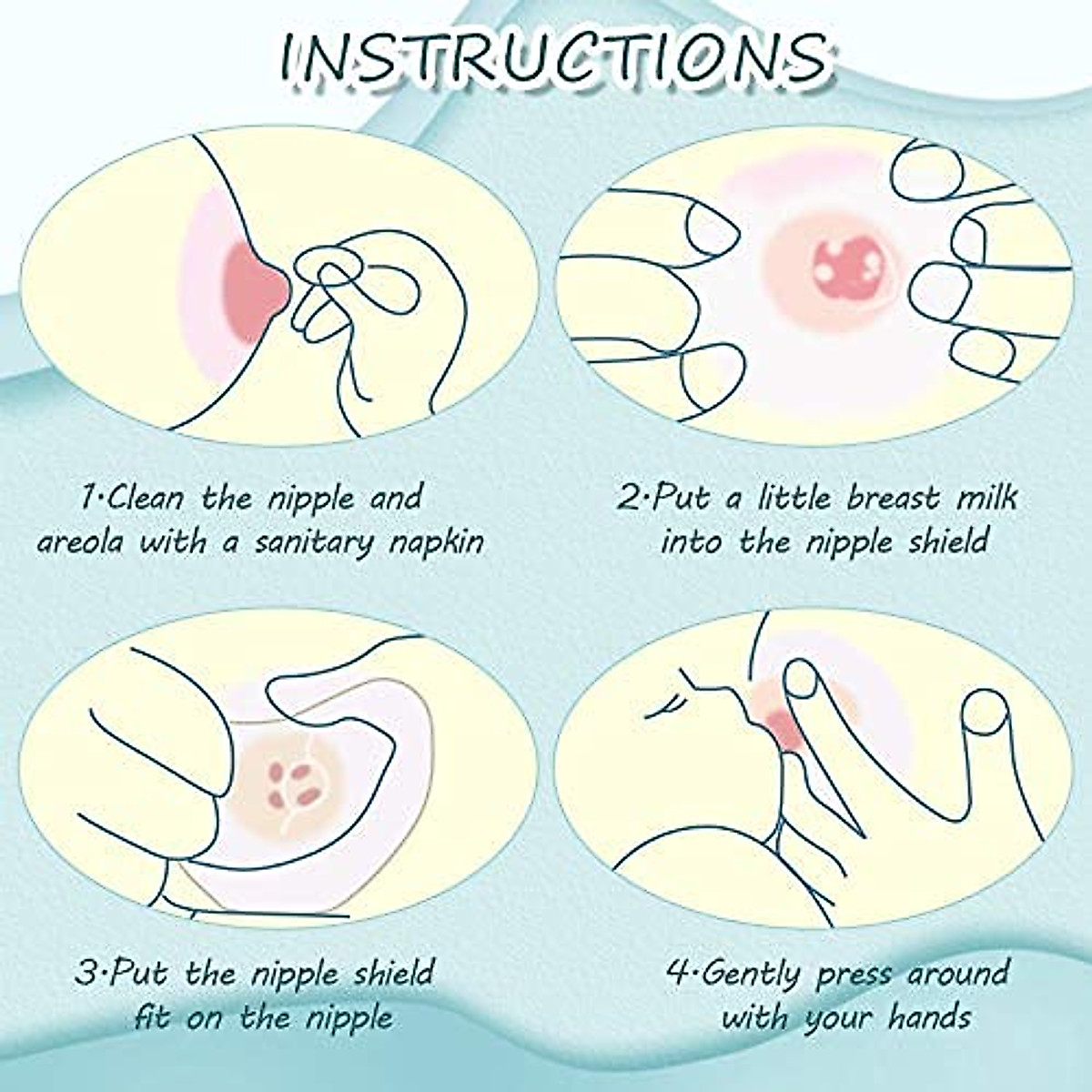 INSTRUCTIONS

1·Clean the nipple and areola with a sanitary napkin

2·Put a little breast milk into the nipple shield

3·Put the nipple shield fit on the nipple

4·Gently press around with your hands