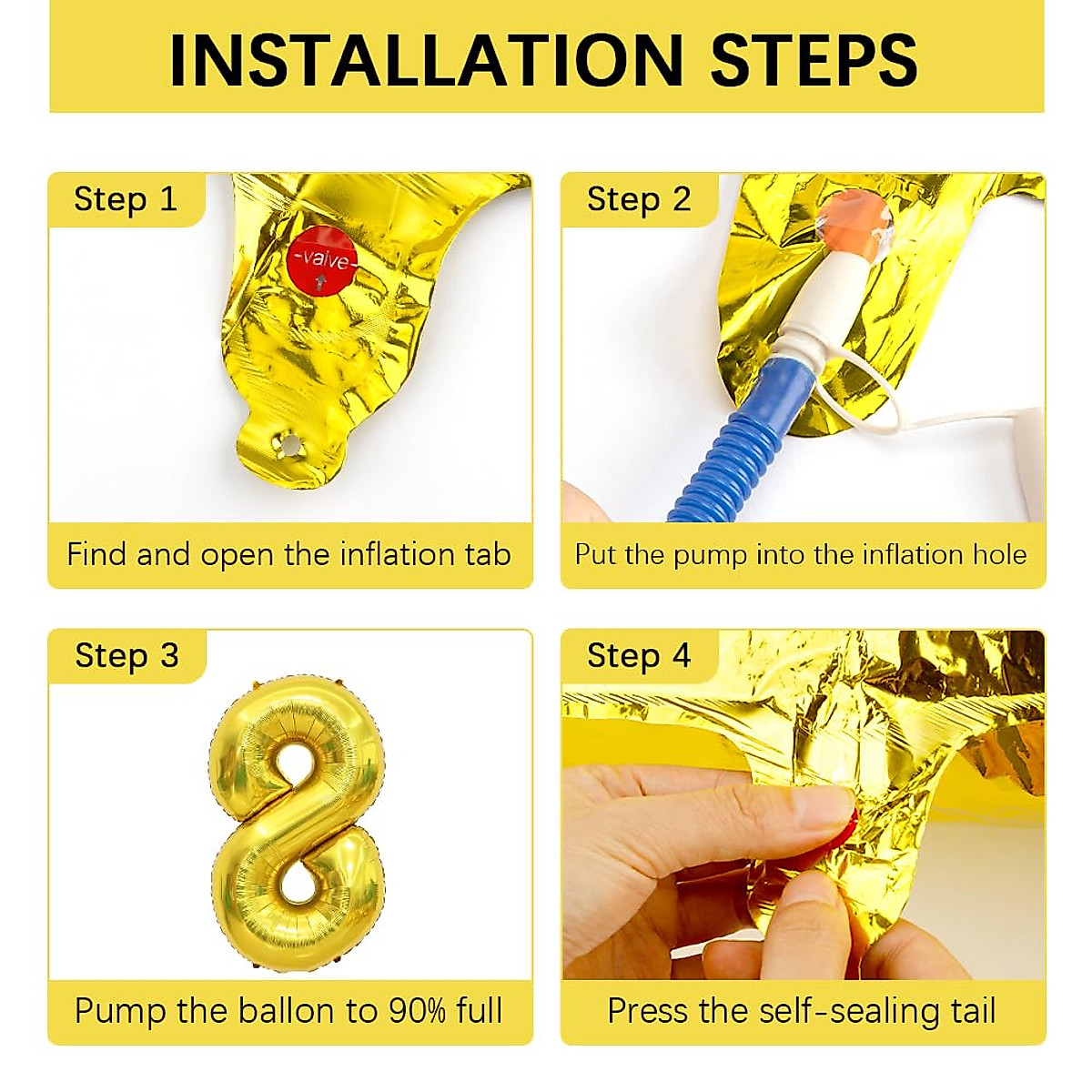 INSTALLATION STEPS

Step 1

-vaive-

Find and open the inflation tab

Step 2

Put the pump into the inflation hole

Step 3

Pump the ballon to 90% full

Step 4

Press the self-sealing tail