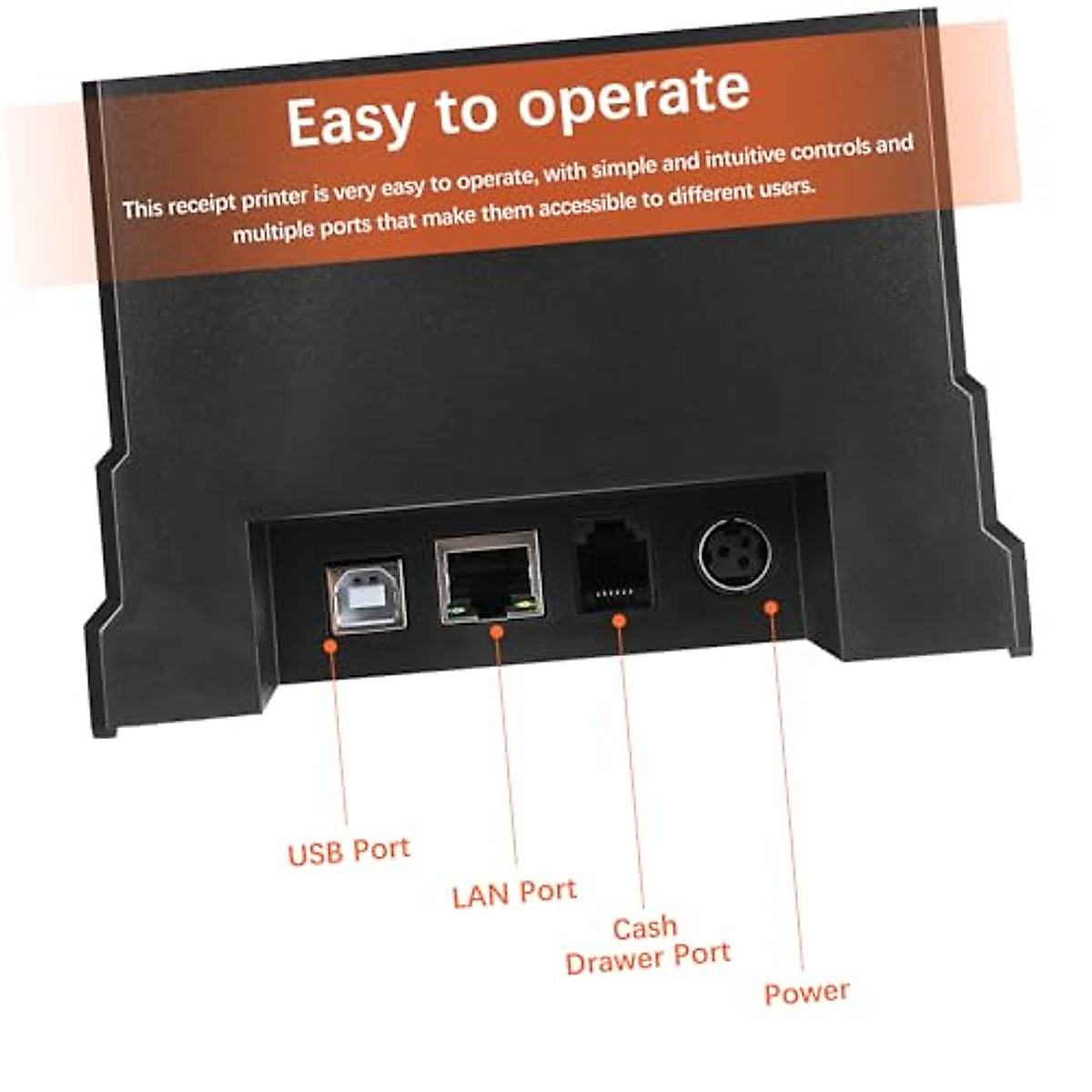 Easy to operate

This receipt printer is very easy to operate, with simple and intuitive controls and multiple ports that make them accessible to different users.

USB Port

LAN Port

Cash Drawer Port

Power