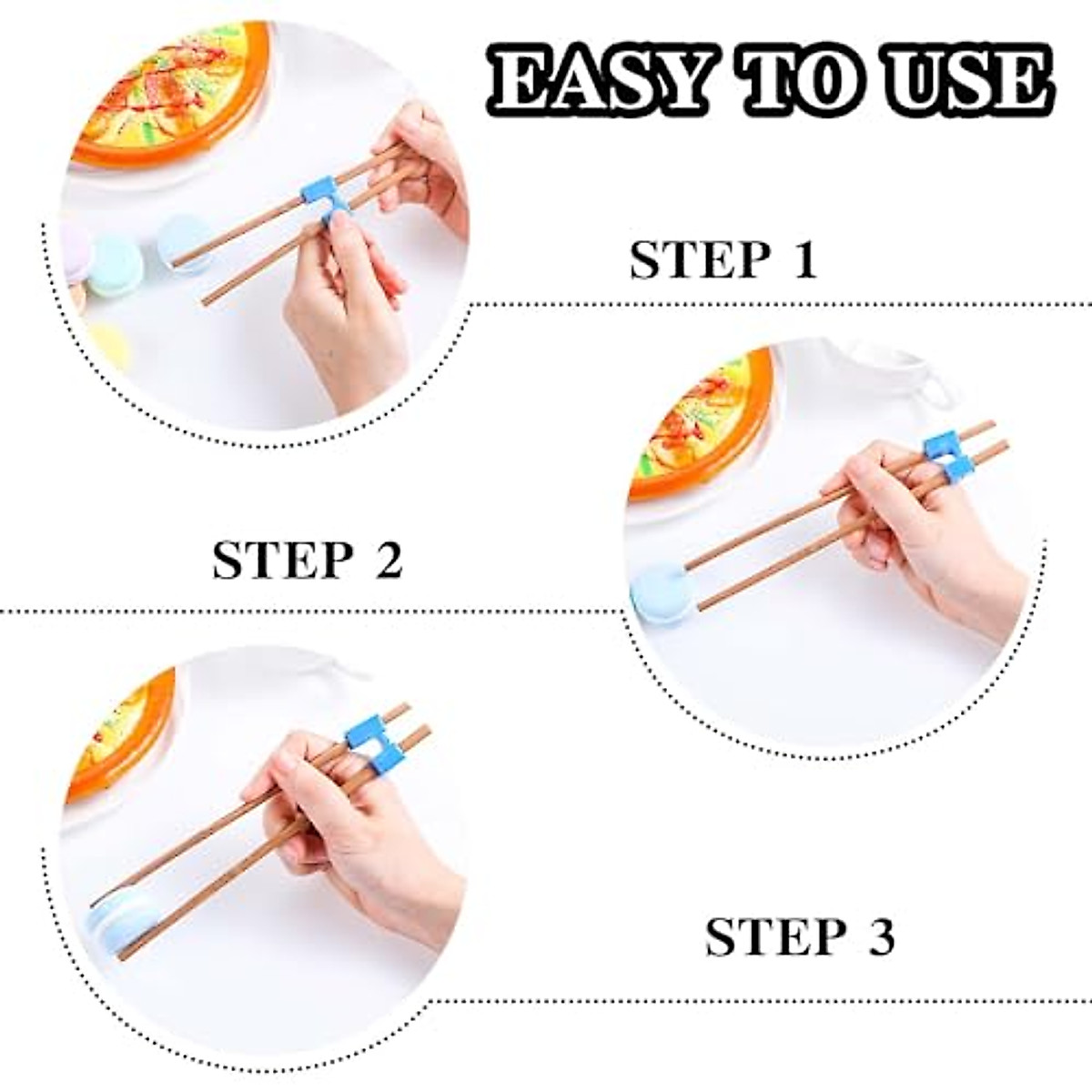 EASY TO USE

STEP 1

STEP 2

STEP 3