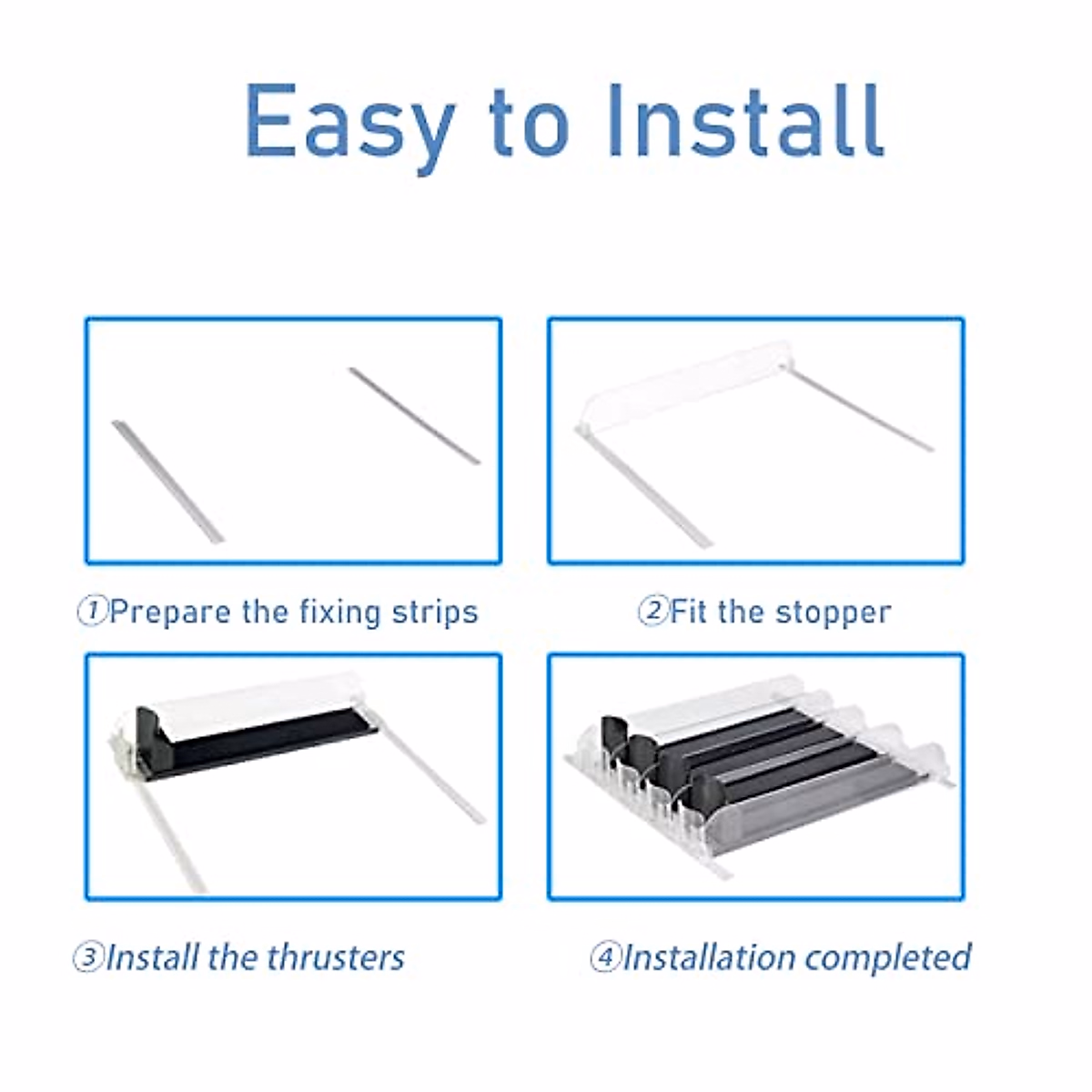 Easy to Install

①Prepare the fixing strips

②Fit the stopper

③Install the thrusters

④Installation completed