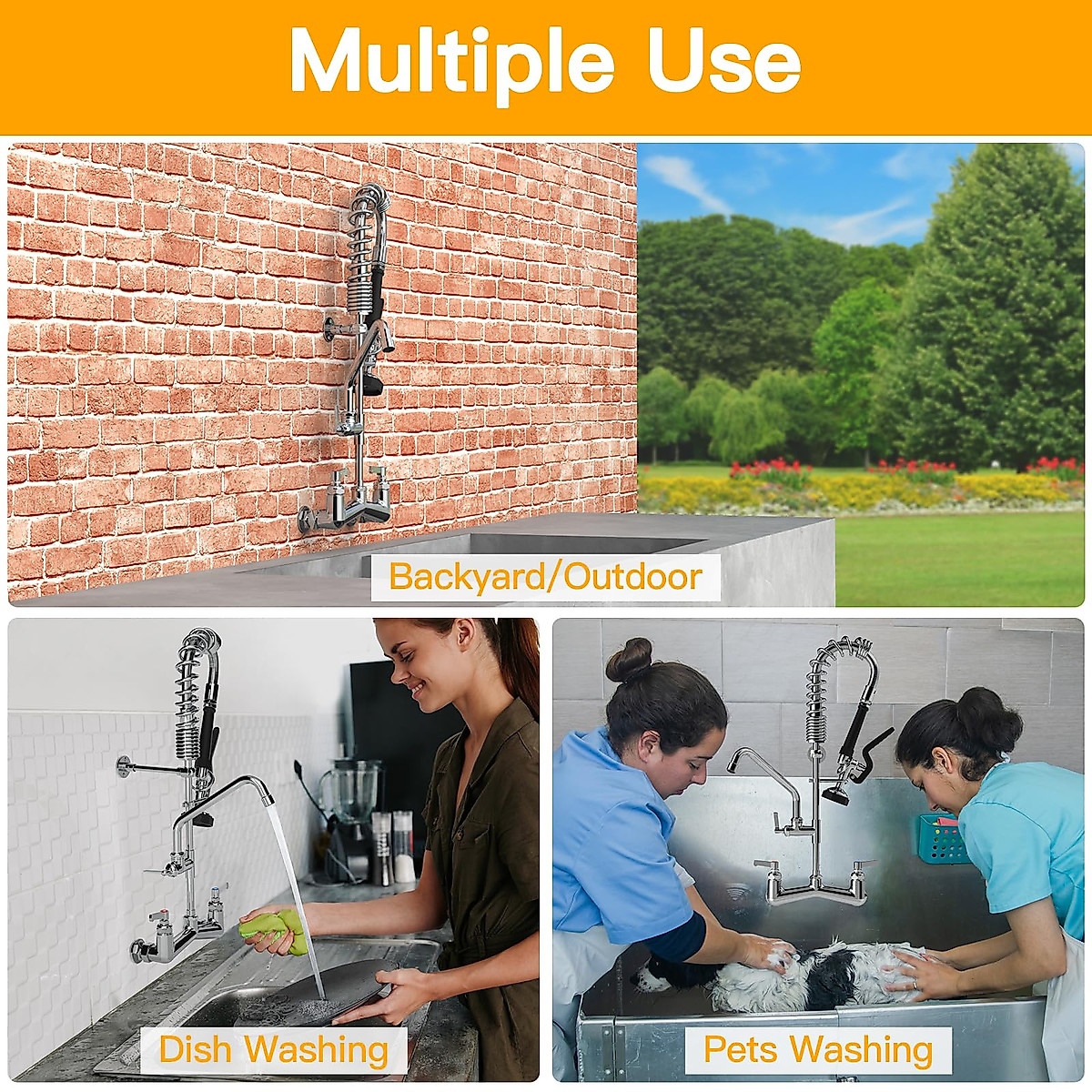 Multiple Use

Backyard/Outdoor

Dish Washing

Pets Washing