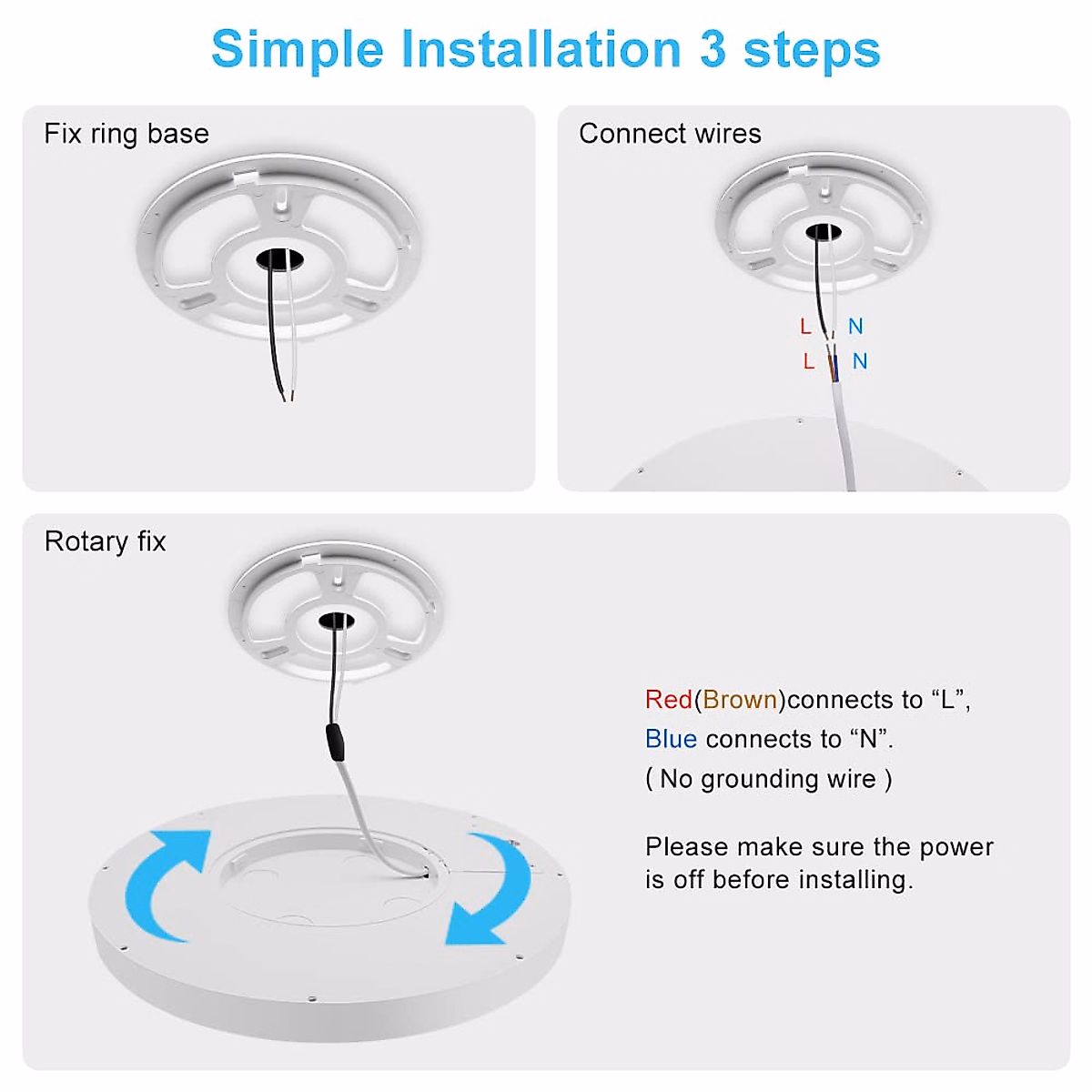 Simple Installation 3 steps

Fix ring base

Connect wires

L N
L N

Rotary fix

Red(Brown)connects to “L”,
Blue connects to “N”.
( No grounding wire )

Please make sure the power is off before installing.